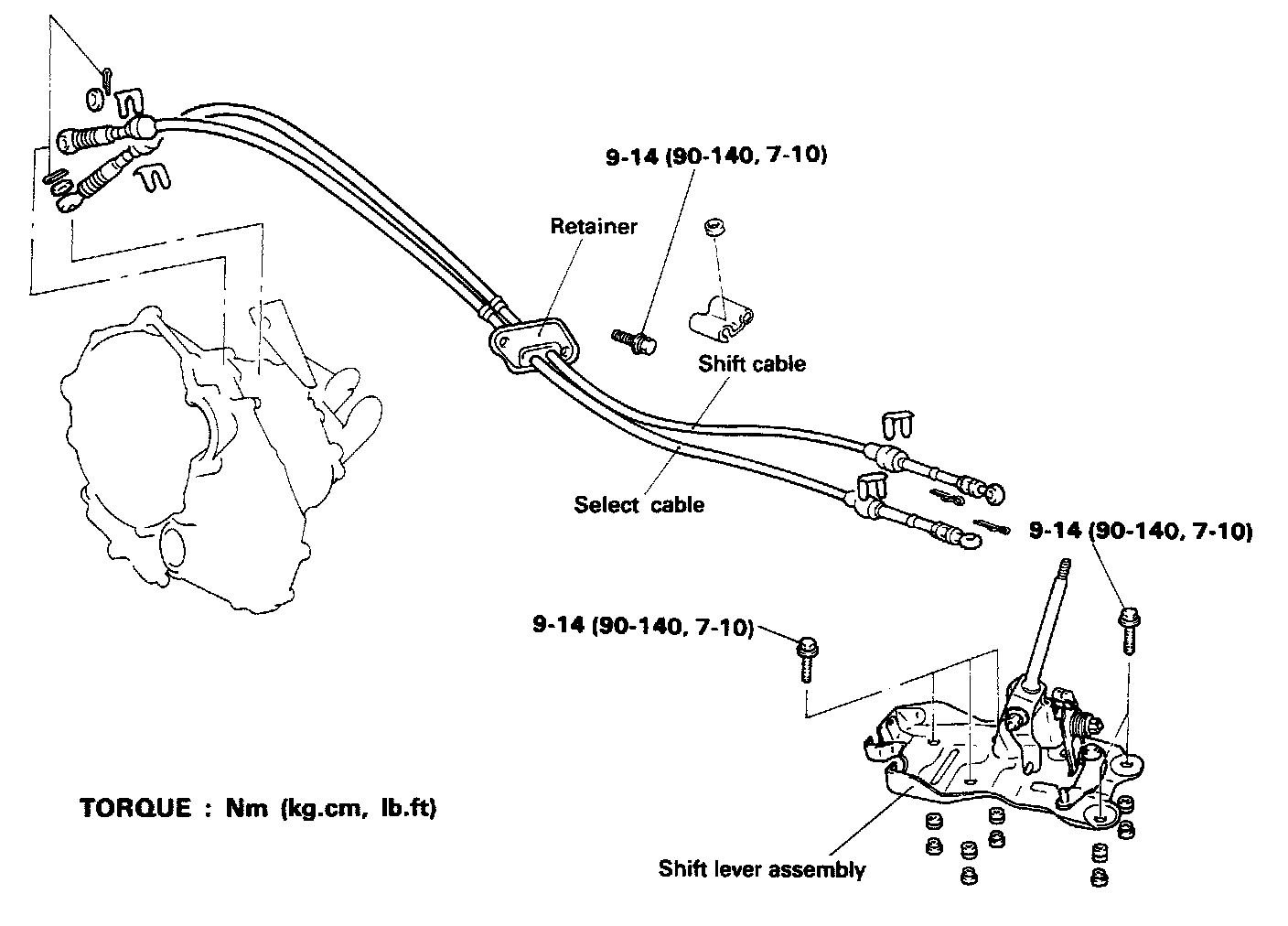 9-14 (90-140, 7-10)

Retainer

Shift cable

Select cable

9-14 (90-140, 7-10)

9-14 (90-140, 7-10)

TORQUE : Nm (kg.cm, lb.ft)

Shift lever assembly