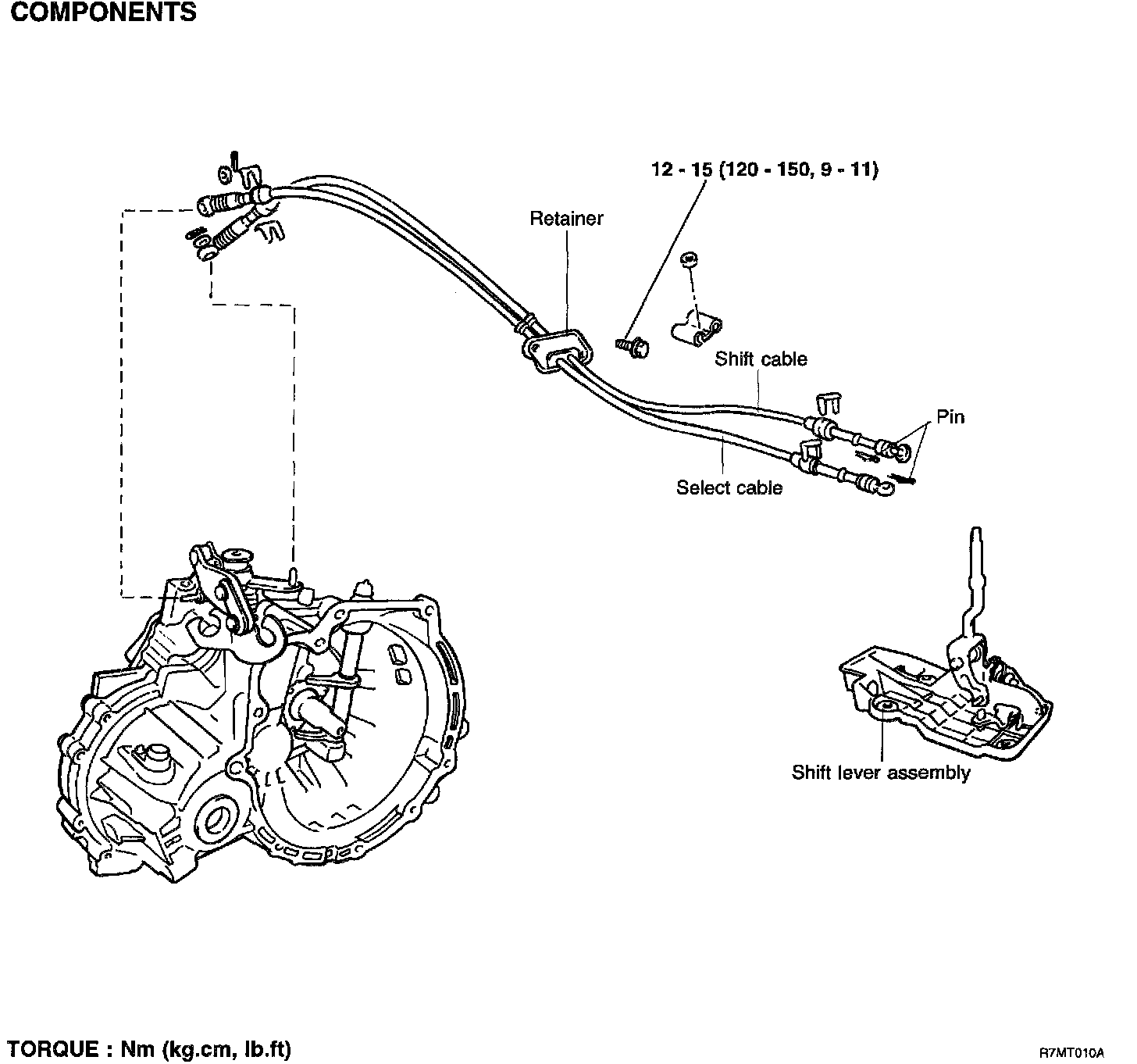 COMPONENTS

12 - 15 (120 - 150, 9 - 11)

Retainer

Shift cable

Pin

Select cable

Shift lever assembly

TORQUE : Nm (kg.cm, lb.ft)

R7MT010A