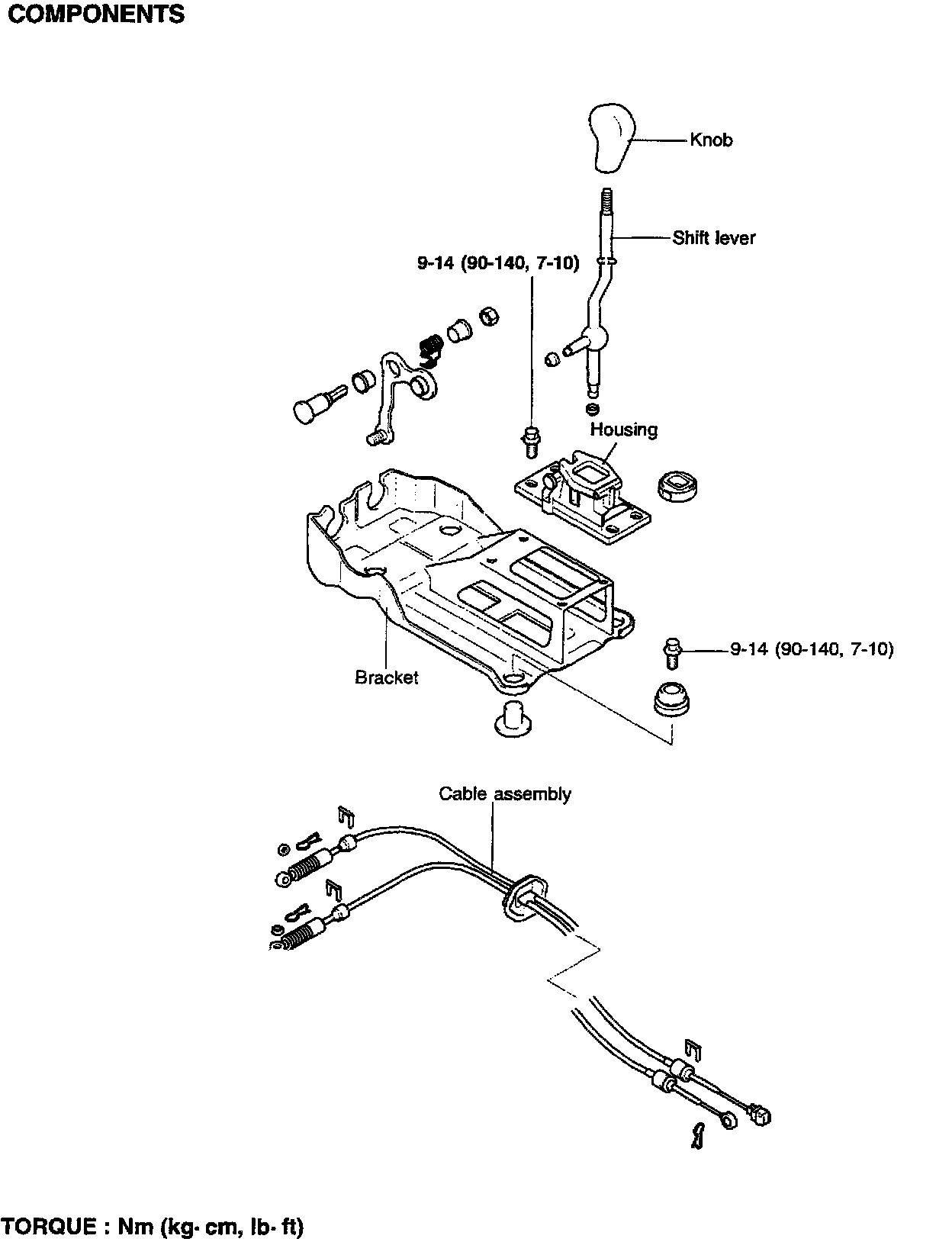 COMPONENTS

Knob

Shift lever

9-14 (90-140, 7-10)

Housing

9-14 (90-140, 7-10)

Bracket

Cable assembly

TORQUE : Nm (kg· cm, lb· ft)