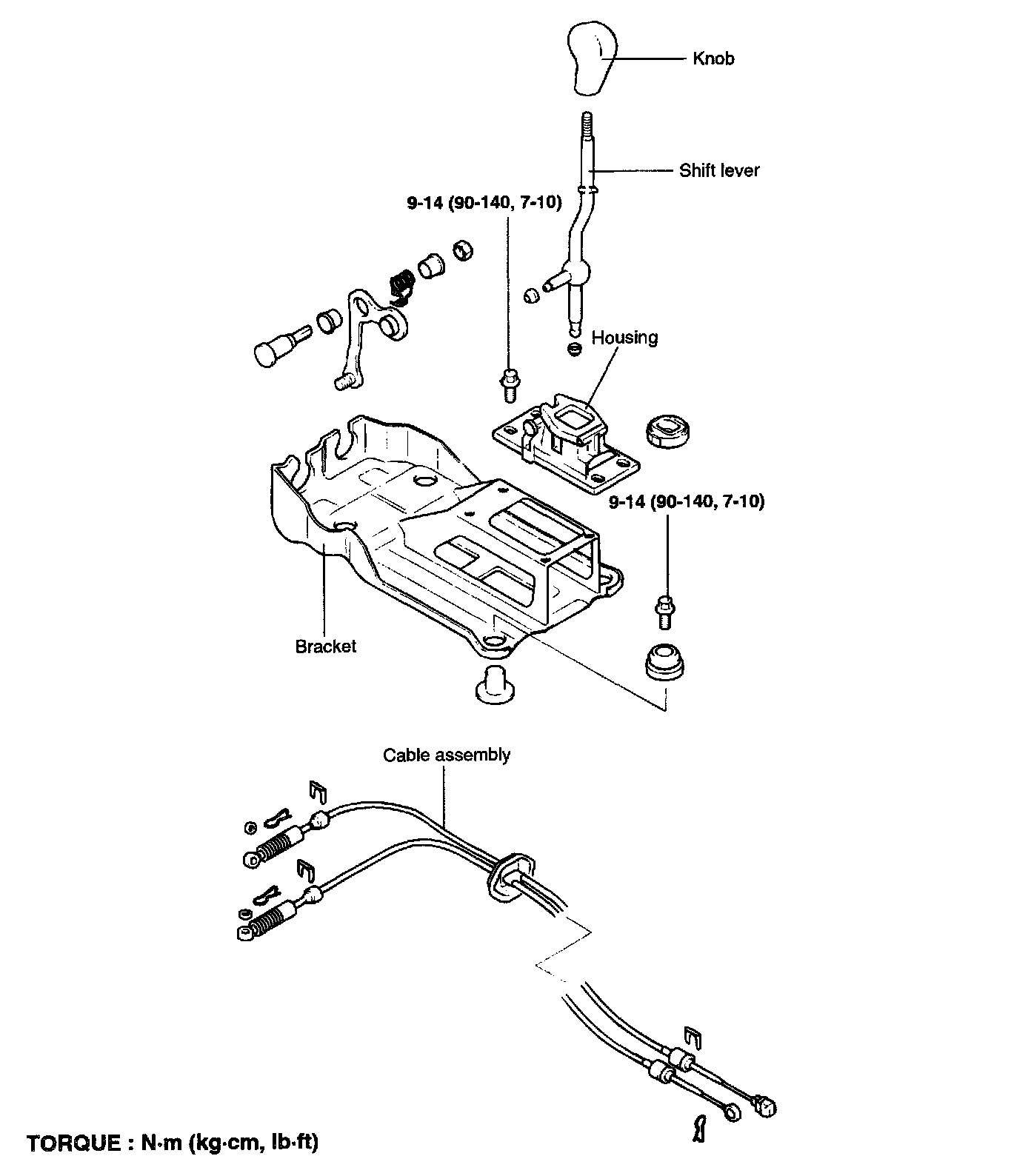 Knob

Shift lever

9-14 (90-140, 7-10)

Housing

9-14 (90-140, 7-10)

Bracket

Cable assembly

TORQUE : N·m (kg·cm, lb·ft)