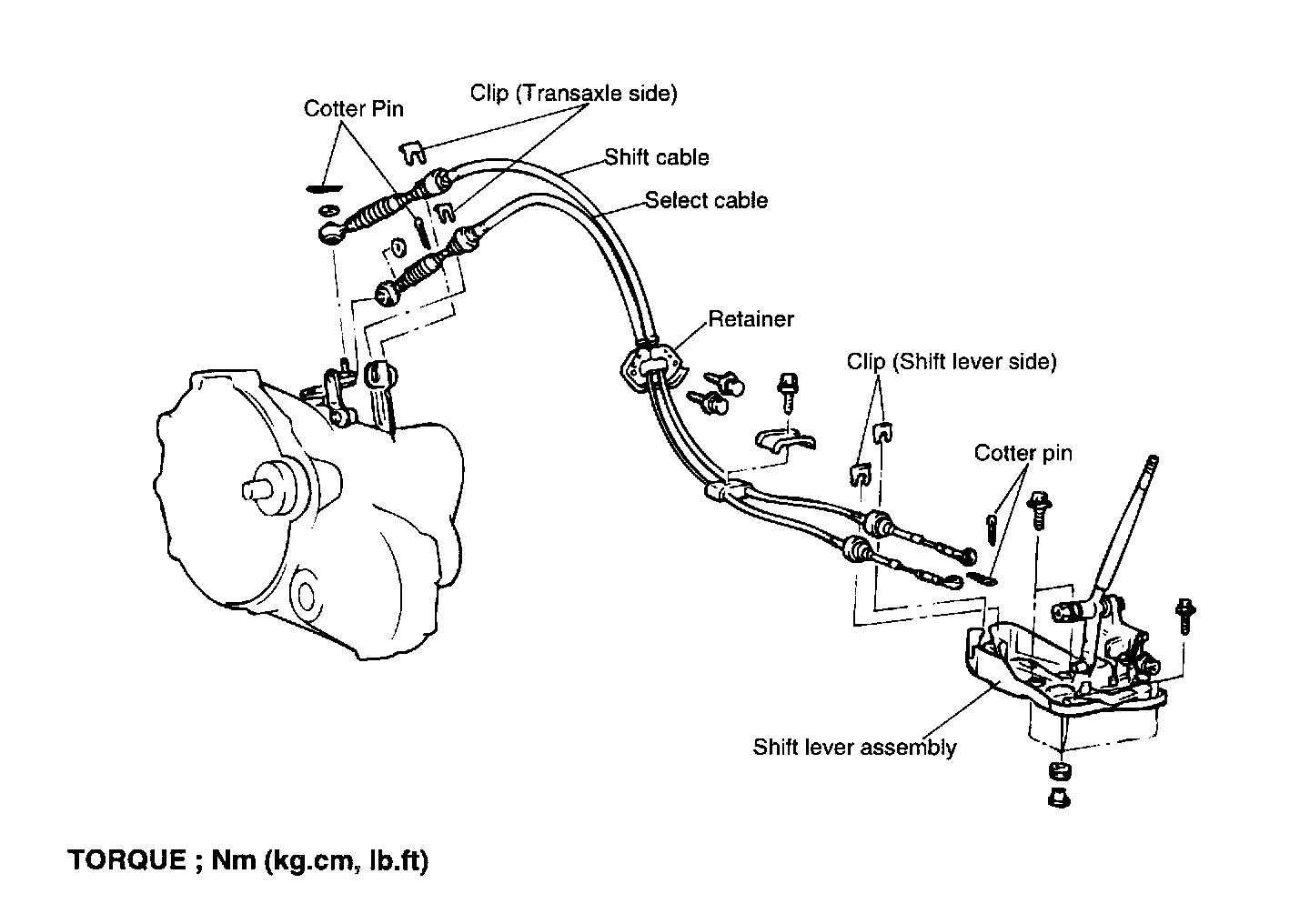 Cotter Pin

Clip (Transaxle side)

Shift cable

Select cable

Retainer

Clip (Shift lever side)

Cotter pin

Shift lever assembly

TORQUE ; Nm (kg.cm, lb.ft)