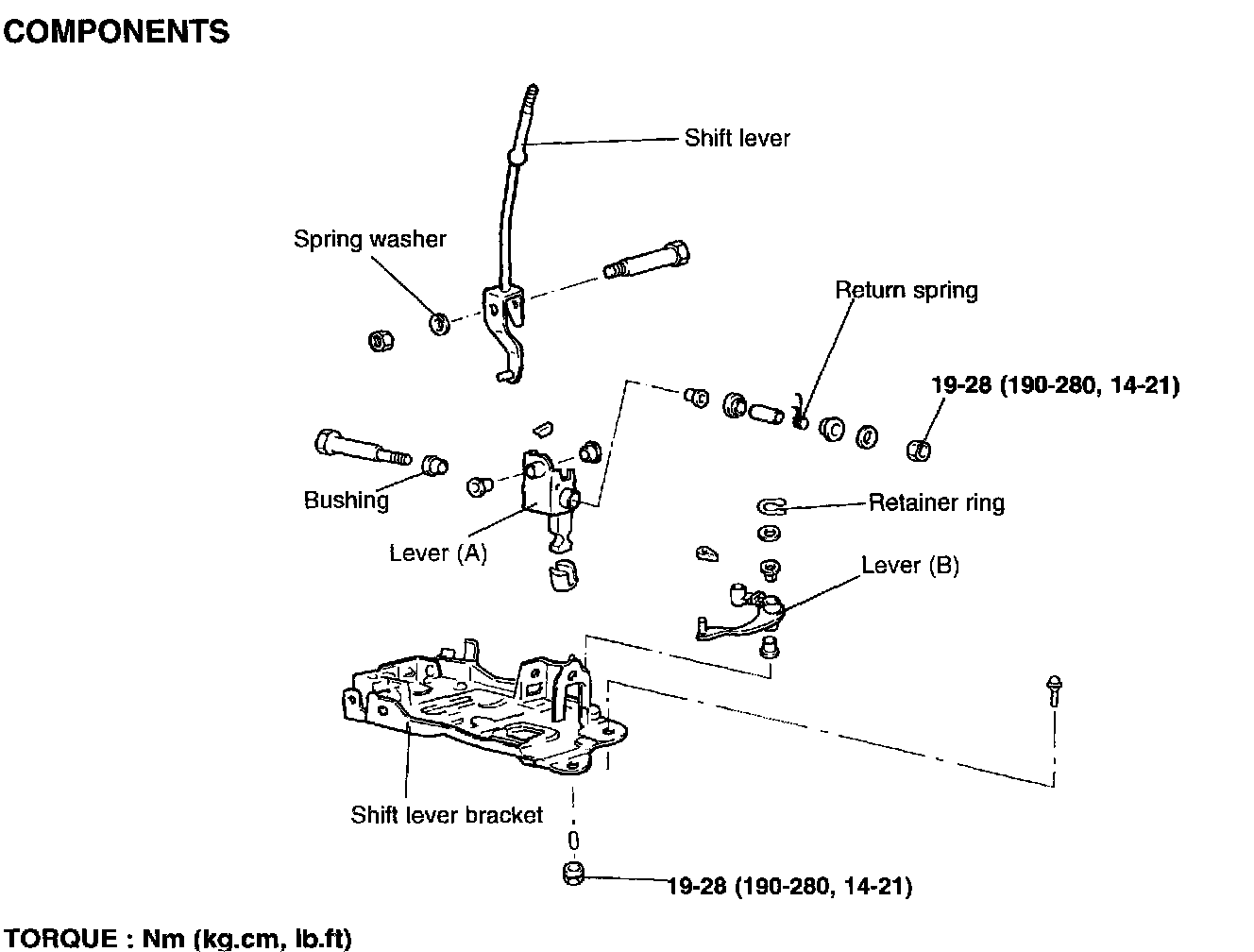 COMPONENTS

Shift lever

Spring washer

Return spring

19-28 (190-280, 14-21)

Bushing

Retainer ring

Lever (A)

Lever (B)

Shift lever bracket

19-28 (190-280, 14-21)

TORQUE : Nm (kg.cm, lb.ft)