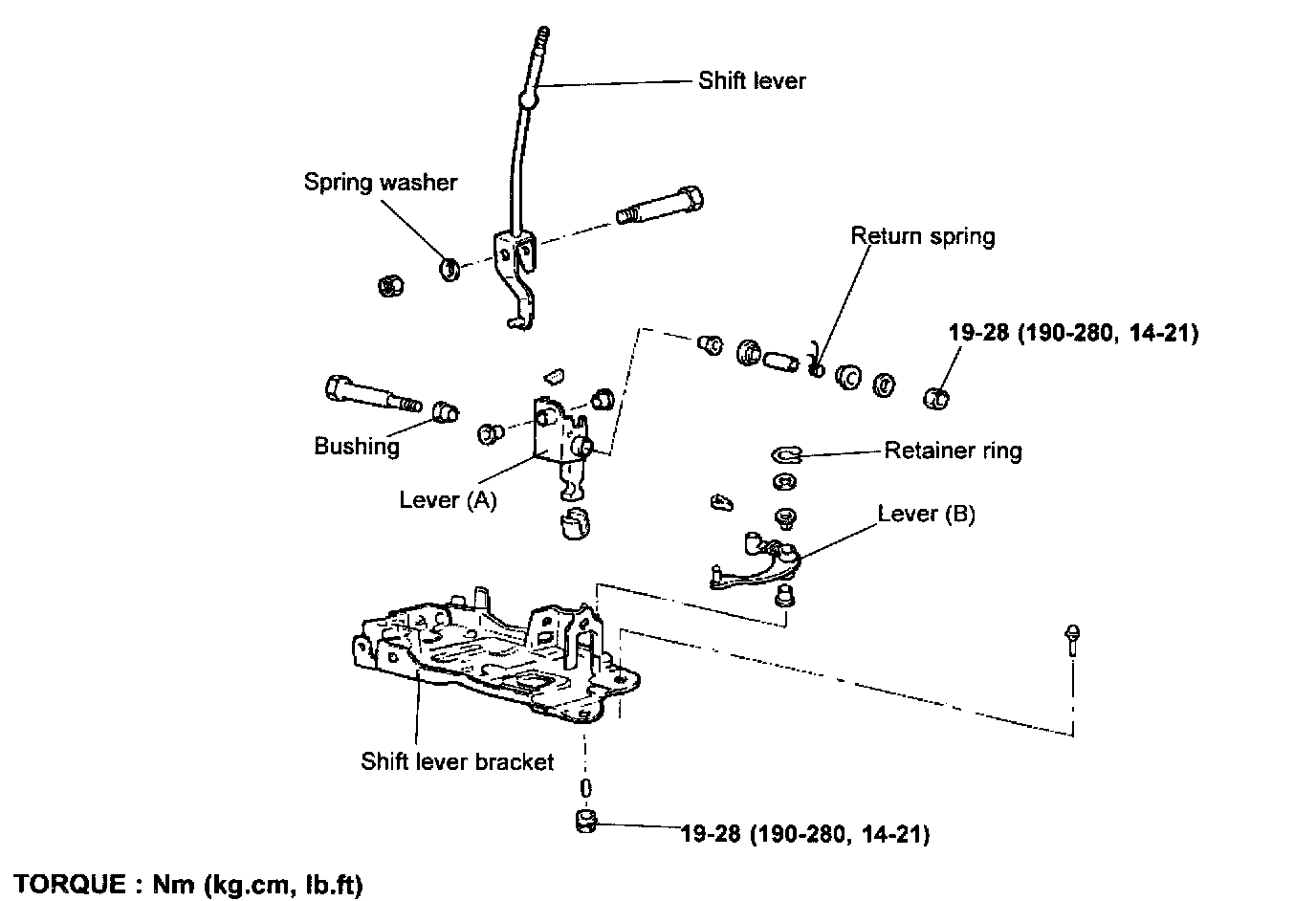 Shift lever

Spring washer

Return spring

19-28 (190-280, 14-21)

Bushing

Retainer ring

Lever (A)

Lever (B)

Shift lever bracket

19-28 (190-280, 14-21)

TORQUE : Nm (kg.cm, lb.ft)