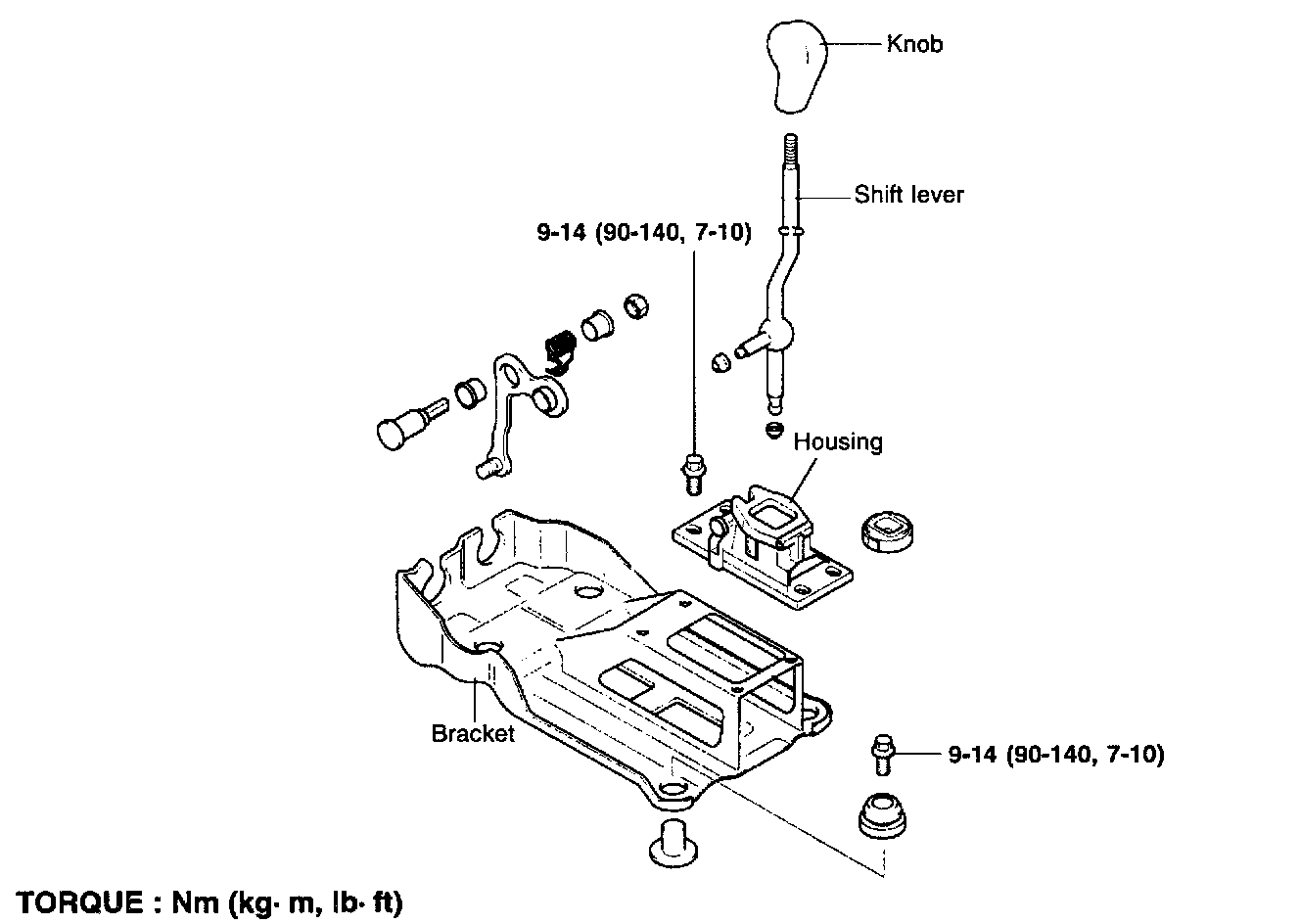 Knob

Shift lever

9-14 (90-140, 7-10)

Housing

Bracket

9-14 (90-140, 7-10)

TORQUE : Nm (kg· m, lb· ft)