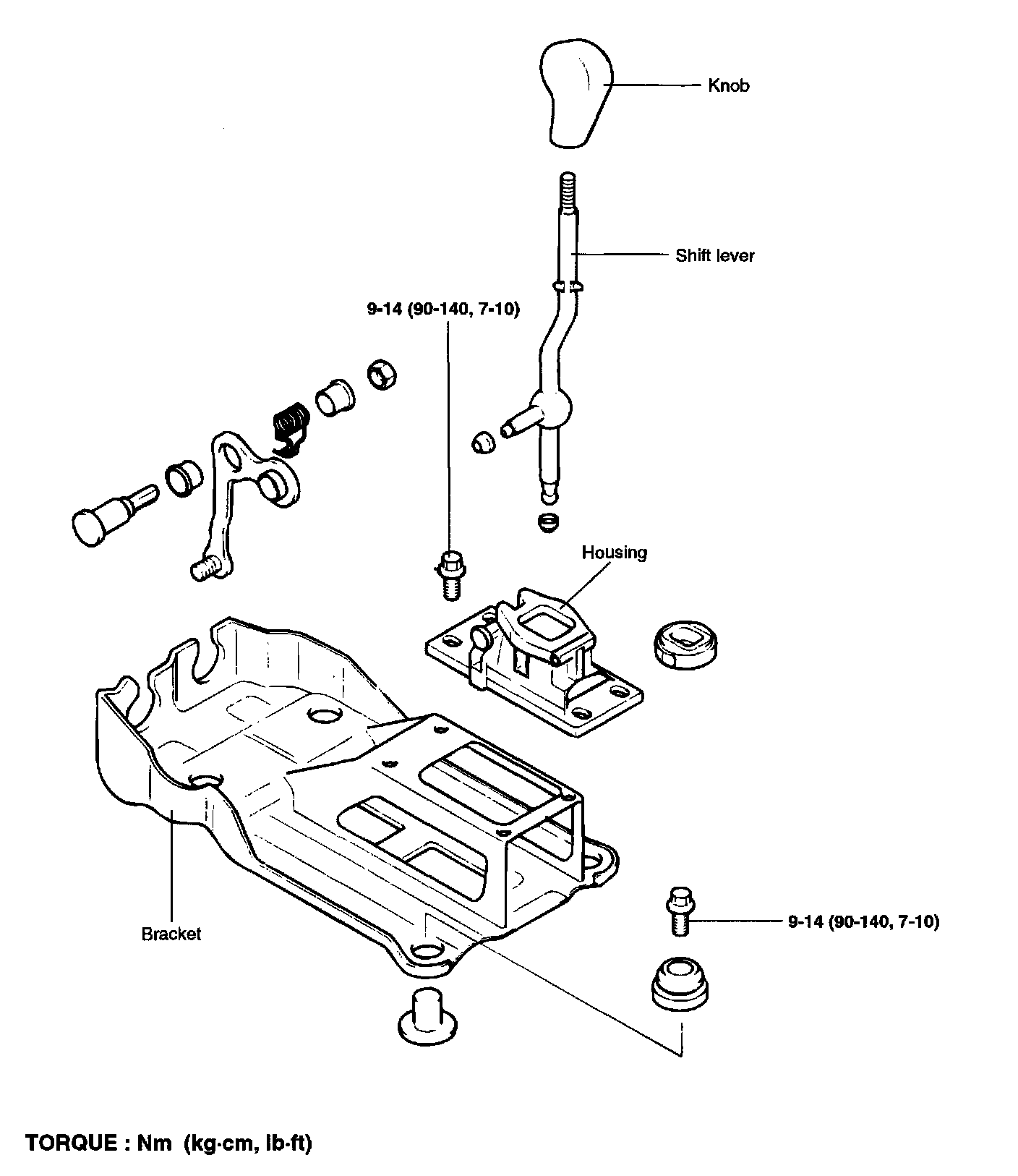 Knob

Shift lever

9-14 (90-140, 7-10)

Housing

Bracket

9-14 (90-140, 7-10)

TORQUE : Nm (kg·cm, lb·ft)