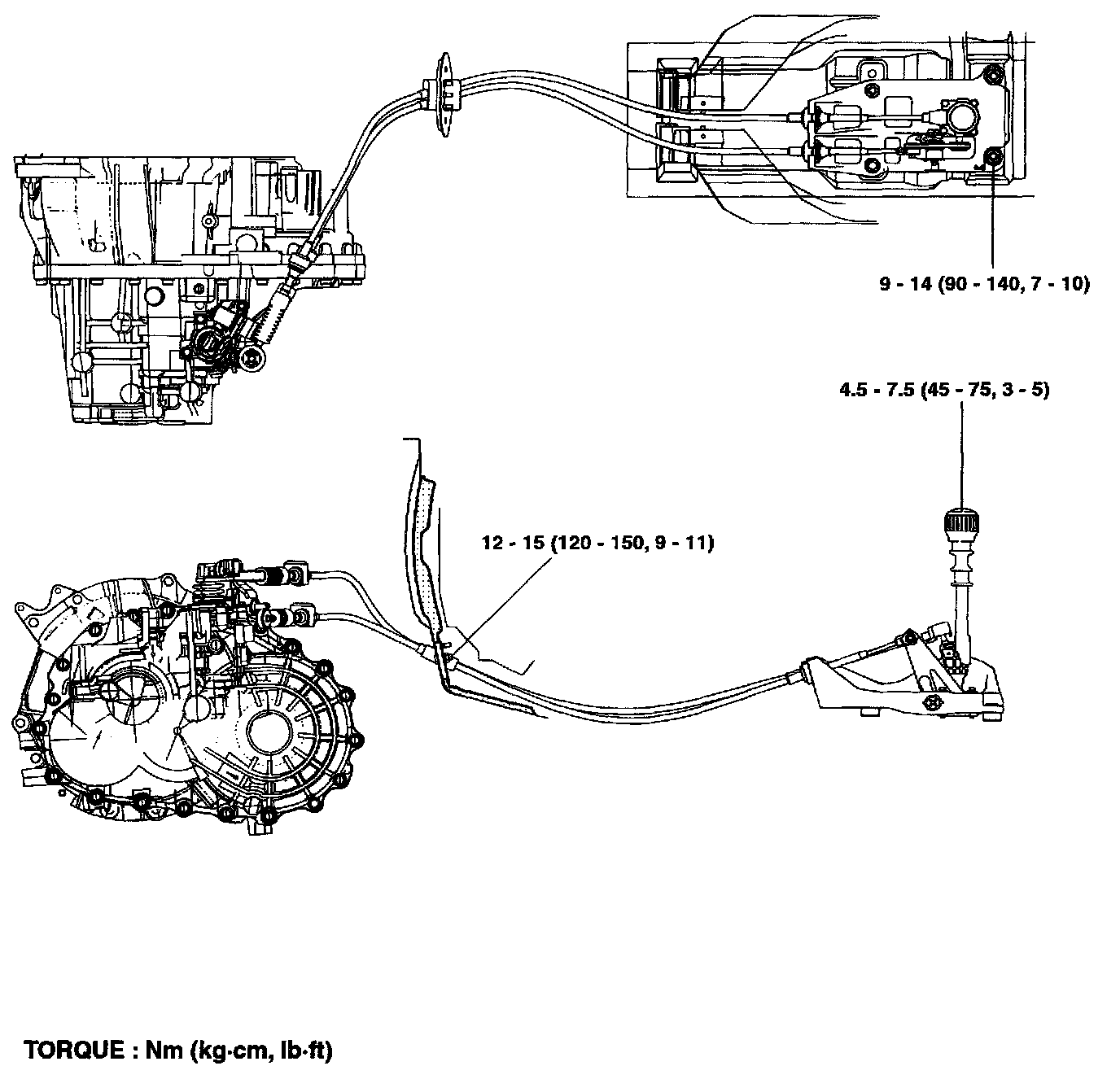 9 - 14 (90 - 140, 7 - 10)

4.5 - 7.5 (45 - 75, 3 - 5)

12 - 15 (120 - 150, 9 - 11)

TORQUE : Nm (kg·cm, lb·ft)