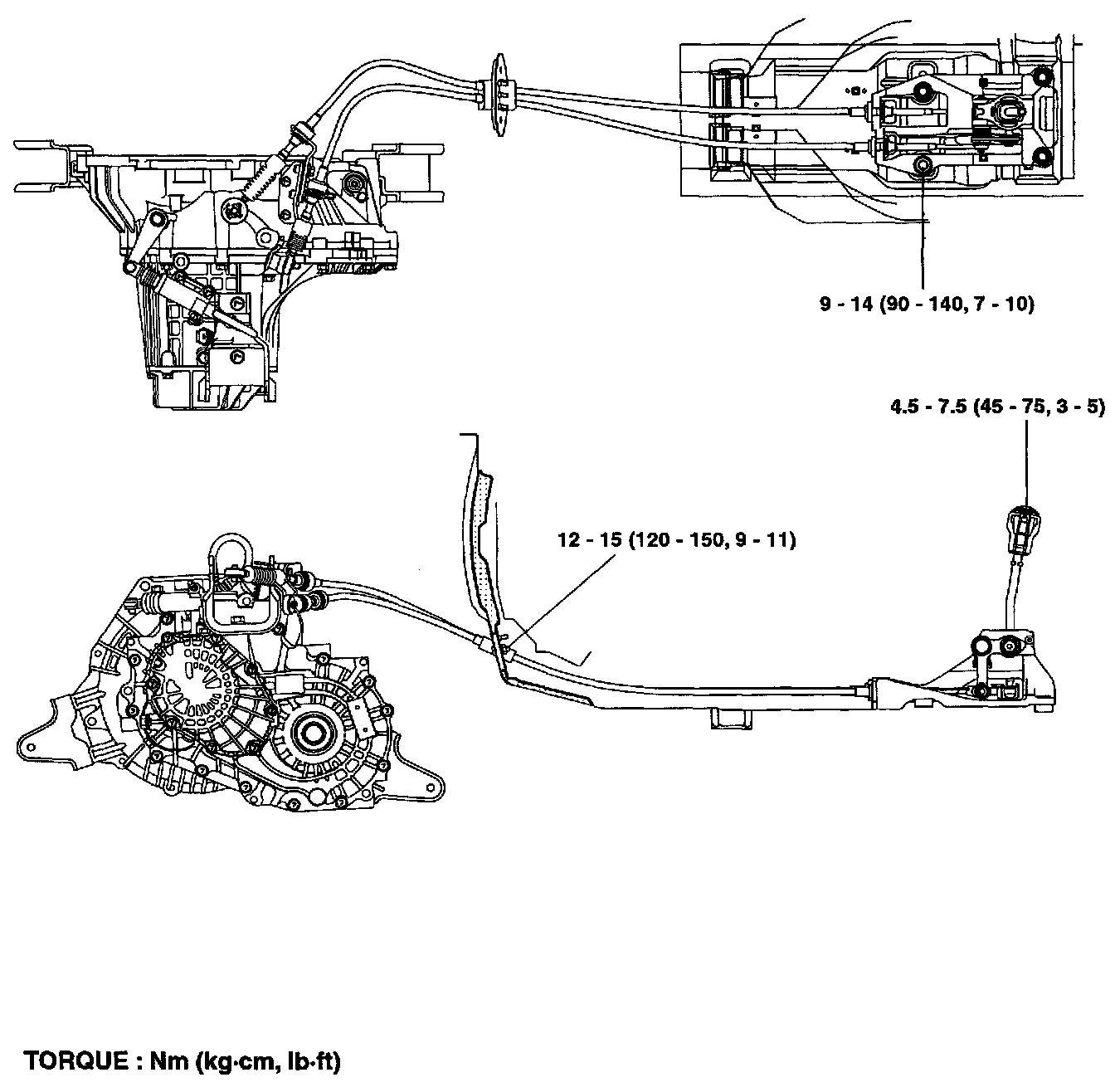 9 - 14 (90 - 140, 7 - 10)

4.5 - 7.5 (45 - 75, 3 - 5)

12 - 15 (120 - 150, 9 - 11)

TORQUE : Nm (kg·cm, lb·ft)