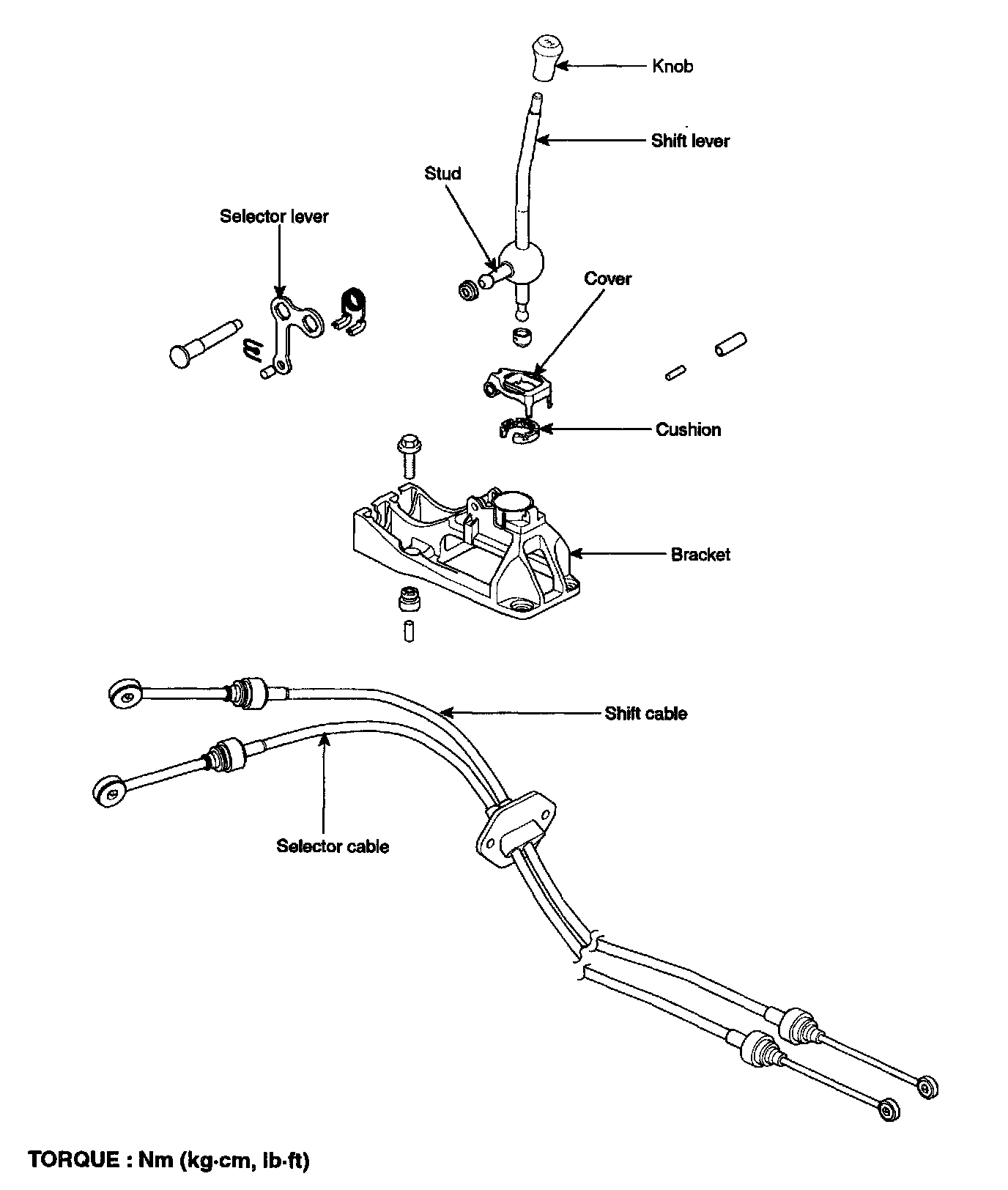 Knob

Shift lever

Stud

Selector lever

Cover

Cushion

Bracket

Shift cable

Selector cable

TORQUE : Nm (kg·cm, lb·ft)