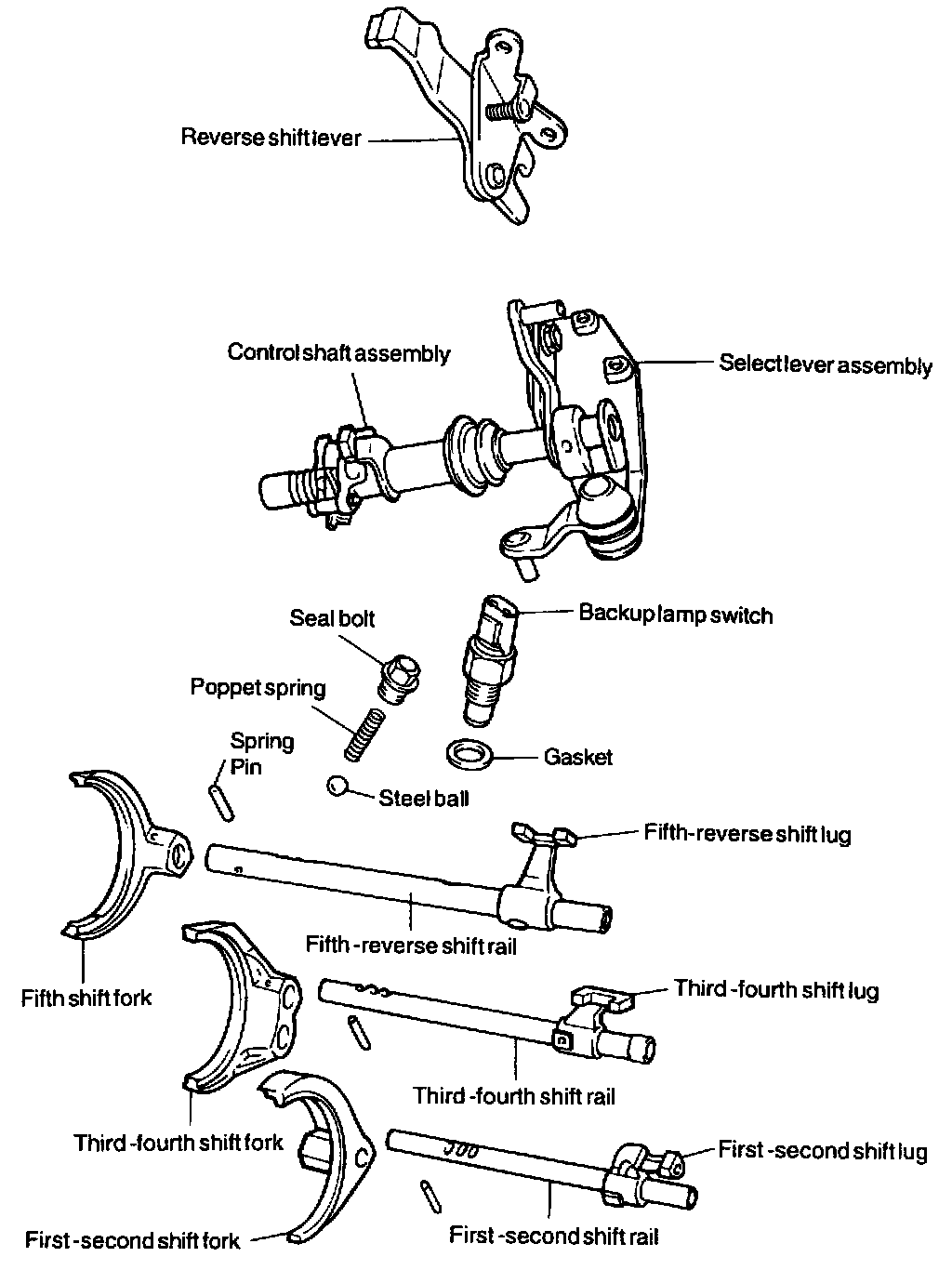 Reverse shift lever

Control shaft assembly

Select lever assembly

Seal bolt

Backup lamp switch

Poppet spring

Spring Pin

Gasket

Steel ball

Fifth-reverse shift lug

Fifth -reverse shift rail

Fifth shift fork

Third -fourth shift lug

Third -fourth shift rail

Third -fourth shift fork

First -second shift lug

First -second shift fork

First -second shift rail