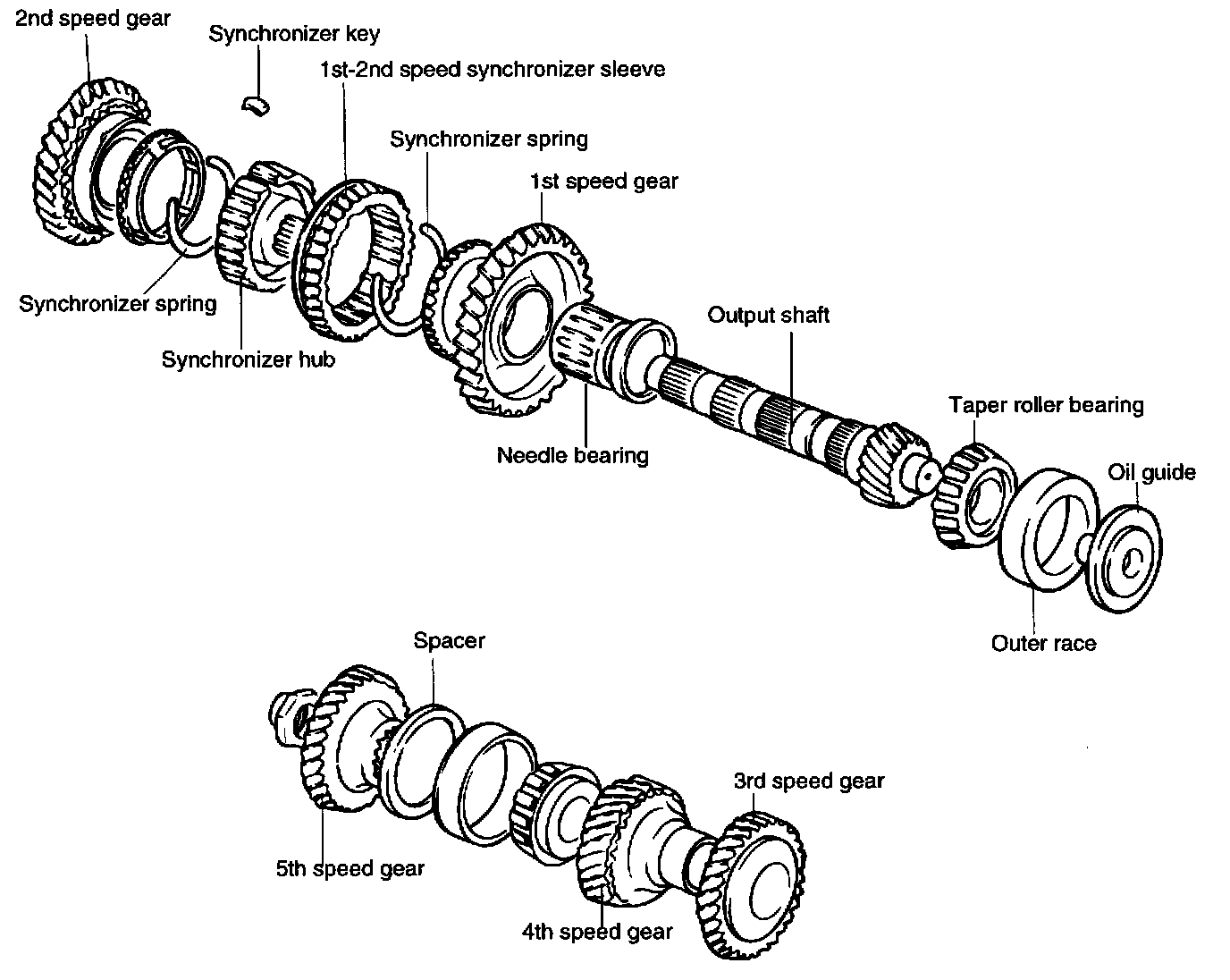 2nd speed gear
Synchronizer key
1st-2nd speed synchronizer sleeve
Synchronizer spring
1st speed gear
Synchronizer spring
Synchronizer hub
Output shaft
Needle bearing
Taper roller bearing
Oil guide
Outer race
Spacer
3rd speed gear
5th speed gear
4th speed gear