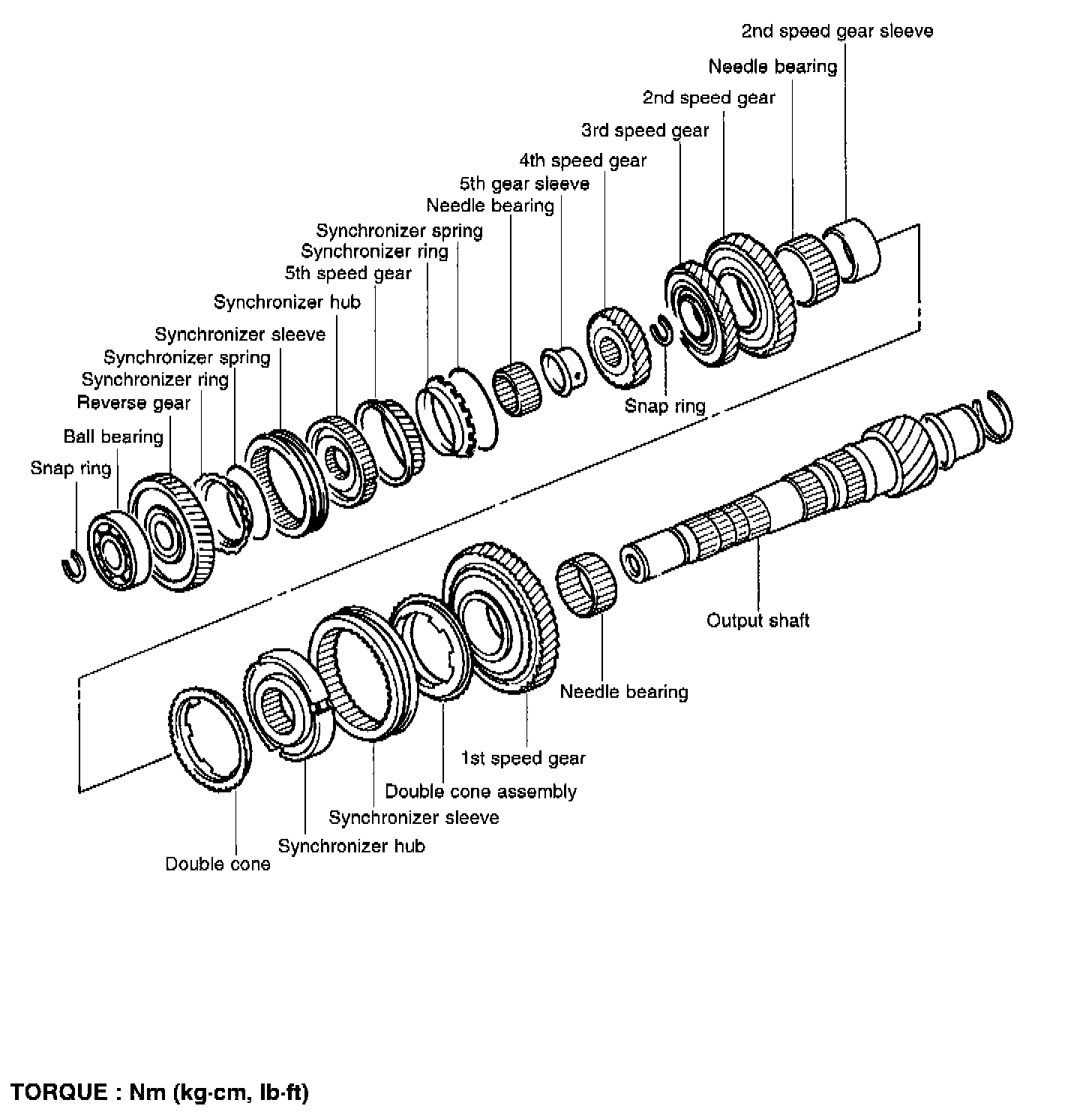 2nd speed gear sleeve
Needle bearing
2nd speed gear
3rd speed gear
4th speed gear
5th gear sleeve
Needle bearing
Synchronizer spring
Synchronizer ring
5th speed gear
Synchronizer hub
Synchronizer sleeve
Synchronizer spring
Synchronizer ring
Reverse gear
Ball bearing
Snap ring
Snap ring
Output shaft
Needle bearing
1st speed gear
Double cone assembly
Synchronizer sleeve
Synchronizer hub
Double cone

TORQUE : Nm (kg·cm, lb·ft)