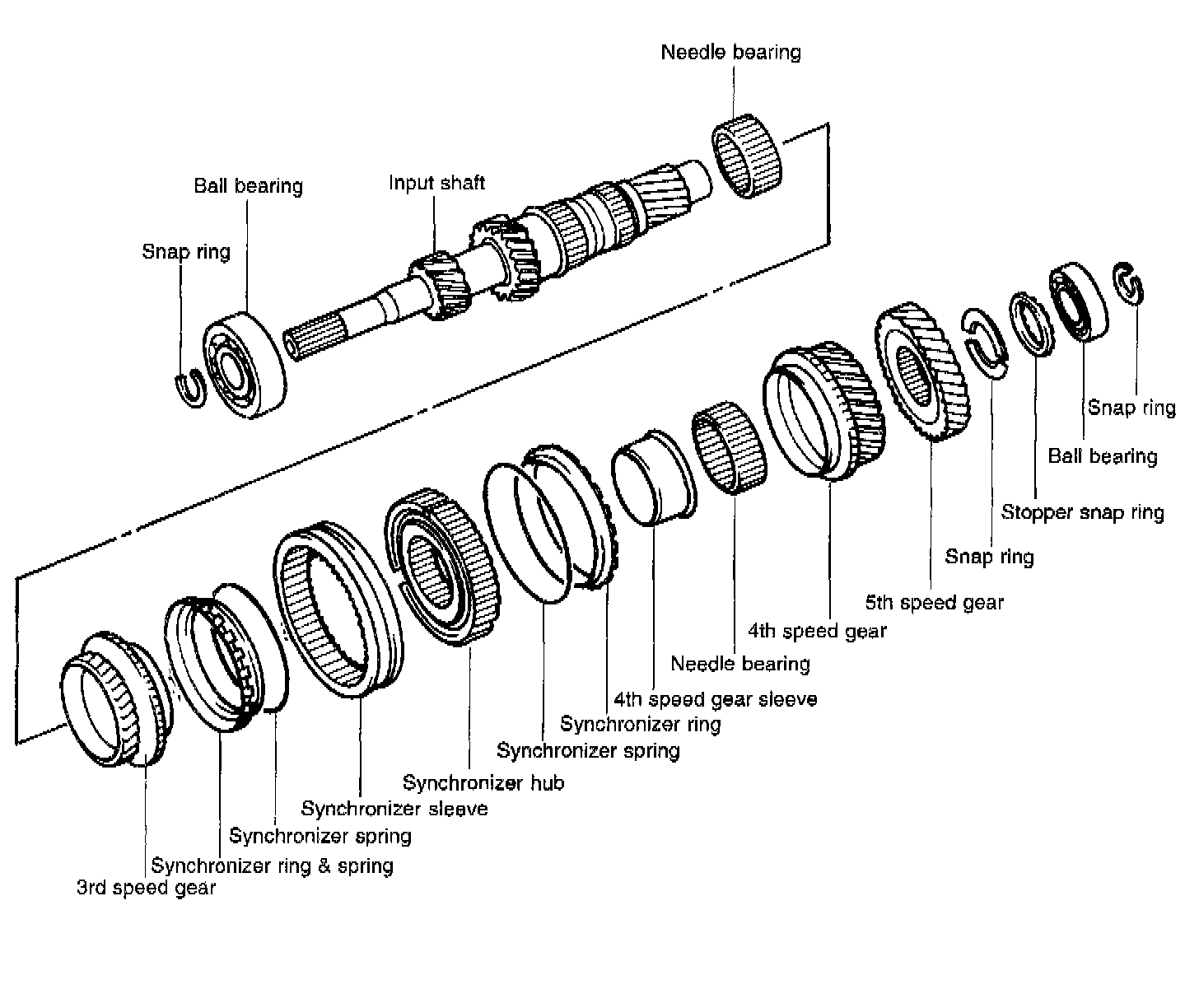 Needle bearing
Ball bearing
Input shaft
Snap ring
Snap ring
Ball bearing
Stopper snap ring
Snap ring
5th speed gear
4th speed gear
Needle bearing
4th speed gear sleeve
Synchronizer ring
Synchronizer spring
Synchronizer hub
Synchronizer sleeve
Synchronizer spring
Synchronizer ring & spring
3rd speed gear