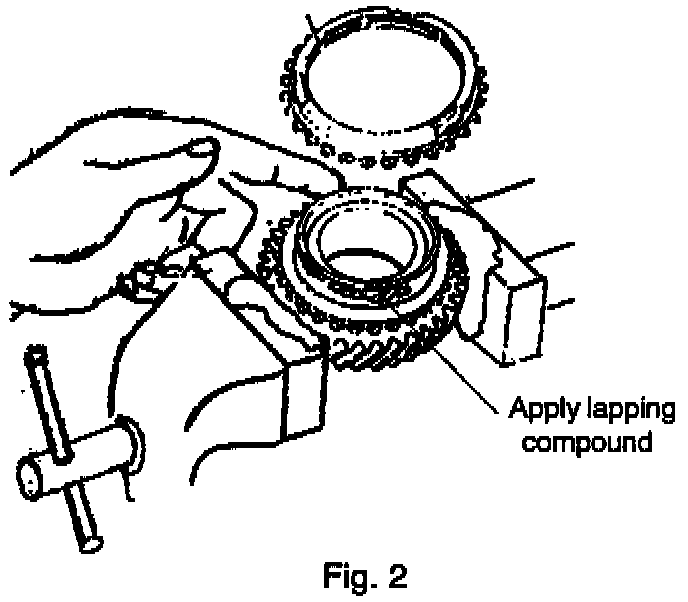 Apply lapping compound

Fig. 2