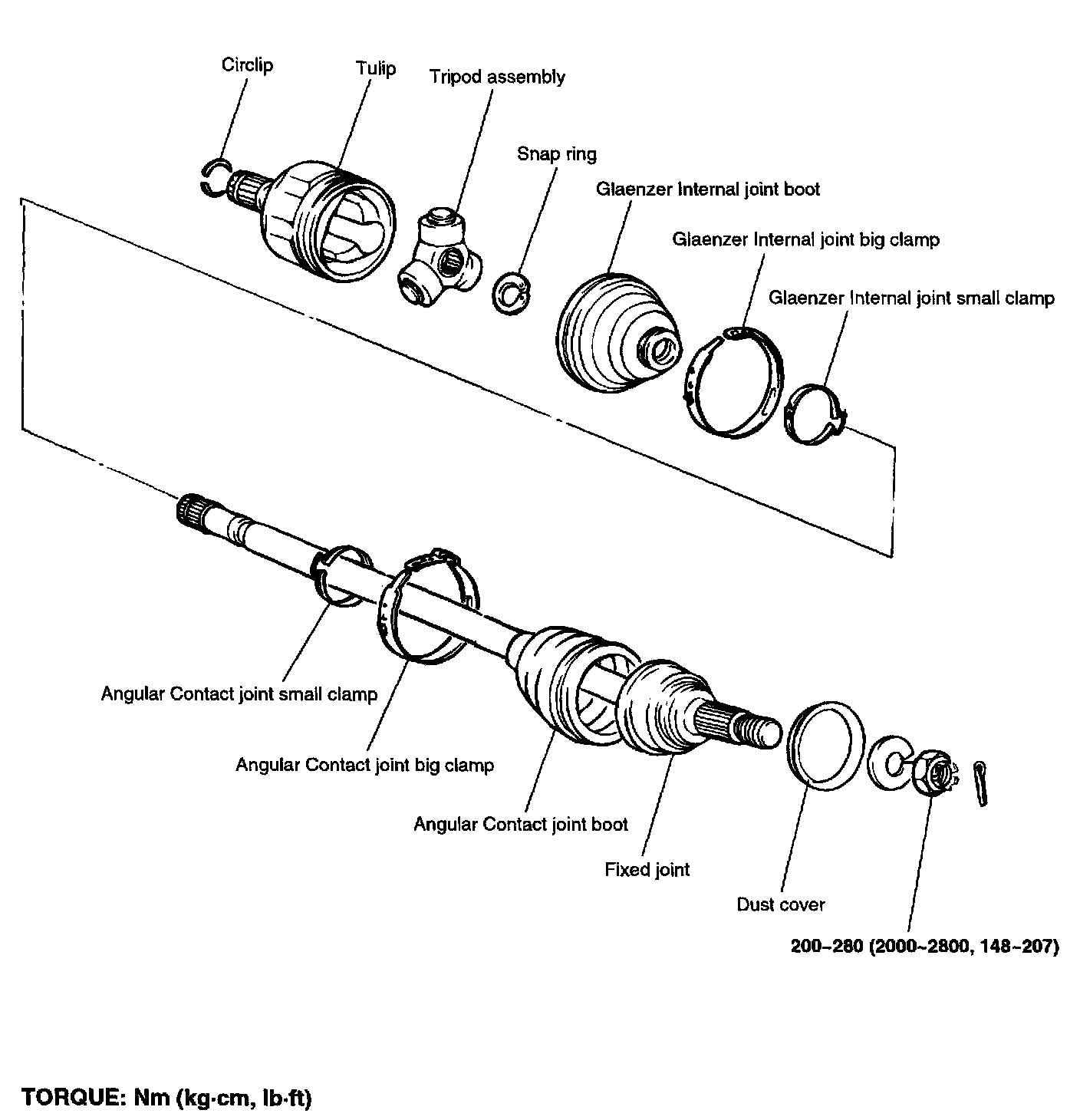 Circlip

Tulip

Tripod assembly

Snap ring

Glaenzer Internal joint boot

Glaenzer Internal joint big clamp

Glaenzer Internal joint small clamp

Angular Contact joint small clamp

Angular Contact joint big clamp

Angular Contact joint boot

Fixed joint

Dust cover

200~280 (2000~2800, 148~207)

TORQUE: Nm (kg·cm, lb·ft)