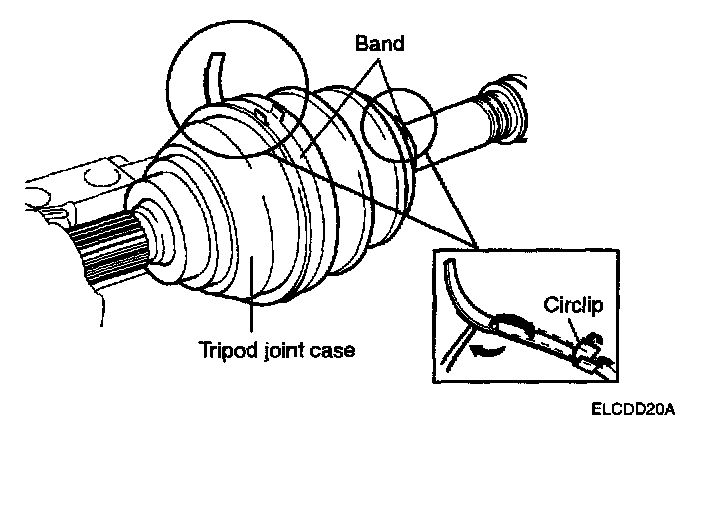 Band

Circlip

Tripod joint case

ELCDD20A