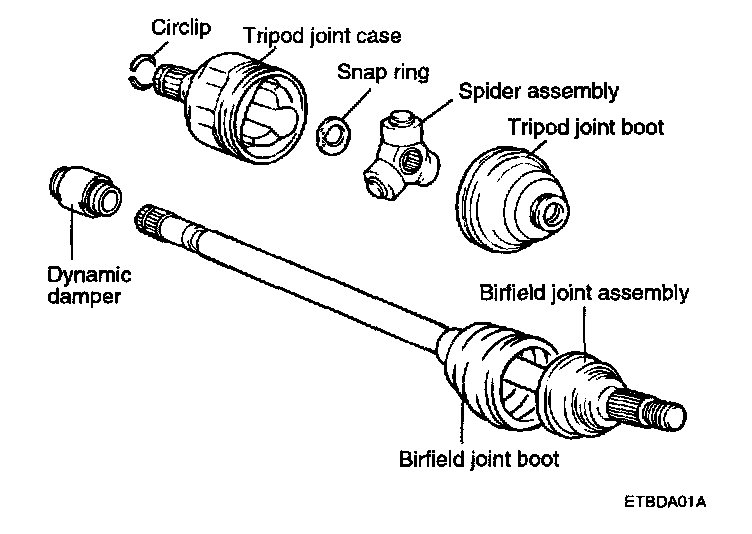 Circlip
Tripod joint case
Snap ring
Spider assembly
Tripod joint boot
Dynamic damper
Birfield joint assembly
Birfield joint boot
ETBDA01A