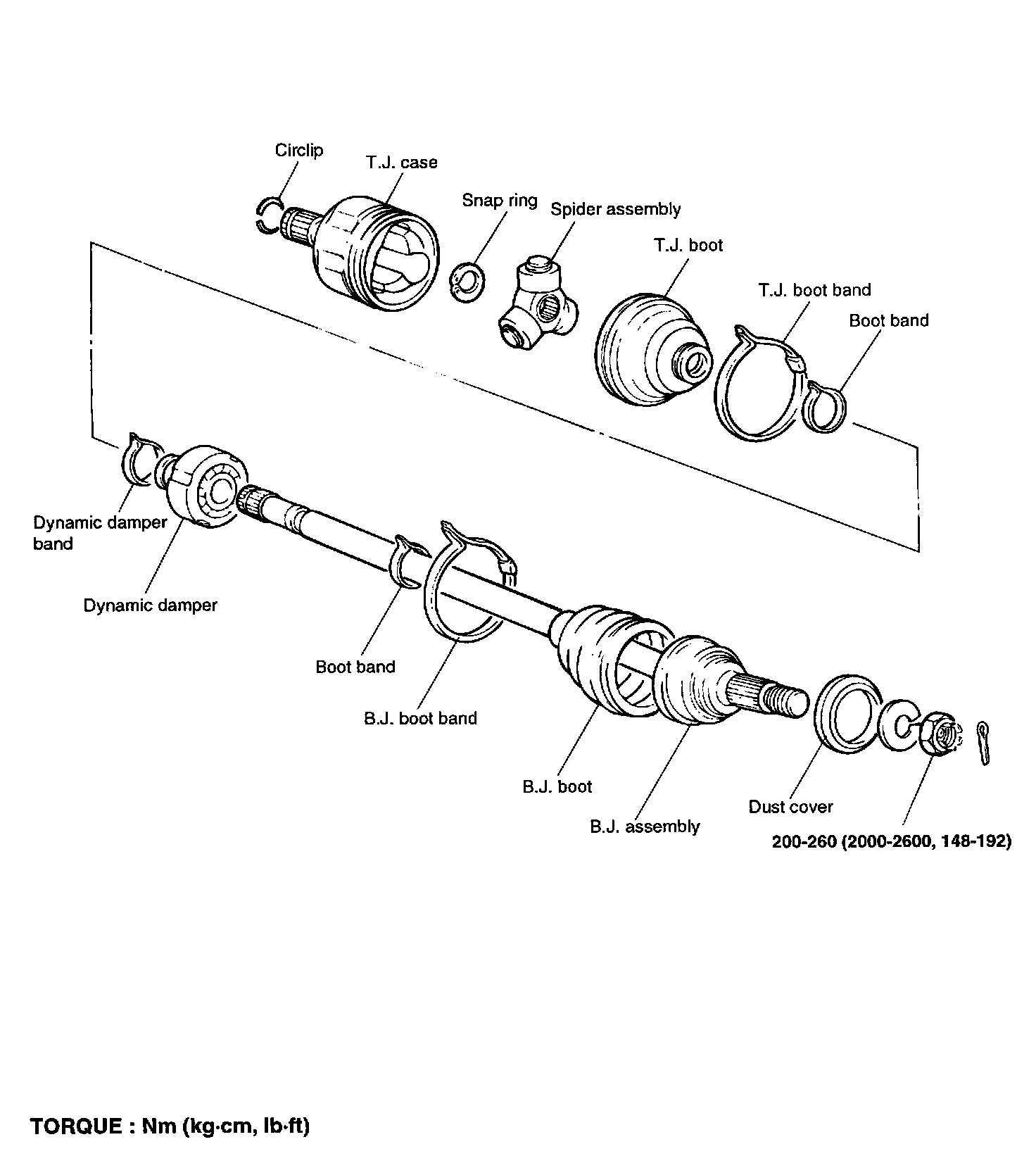 Circlip
T.J. case
Snap ring
Spider assembly
T.J. boot
T.J. boot band
Boot band
Dynamic damper band
Dynamic damper
Boot band
B.J. boot band
B.J. boot
B.J. assembly
Dust cover
200-260 (2000-2600, 148-192)

TORQUE : Nm (kg·cm, lb·ft)