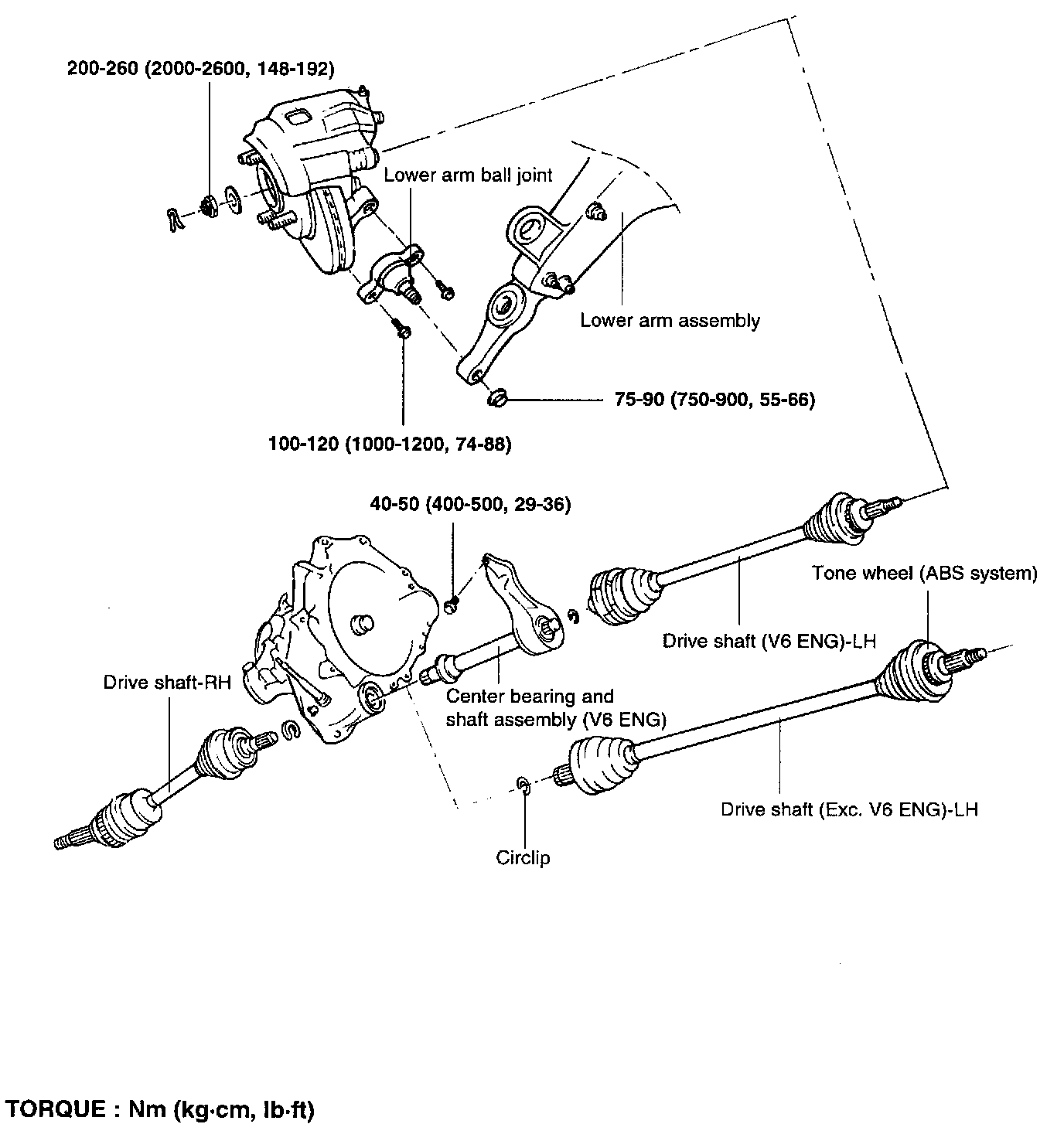 200-260 (2000-2600, 148-192)

Lower arm ball joint

Lower arm assembly

75-90 (750-900, 55-66)

100-120 (1000-1200, 74-88)

40-50 (400-500, 29-36)

Tone wheel (ABS system)

Drive shaft (V6 ENG)-LH

Drive shaft-RH

Center bearing and shaft assembly (V6 ENG)

Drive shaft (Exc. V6 ENG)-LH

Circlip

TORQUE : Nm (kg·cm, lb·ft)