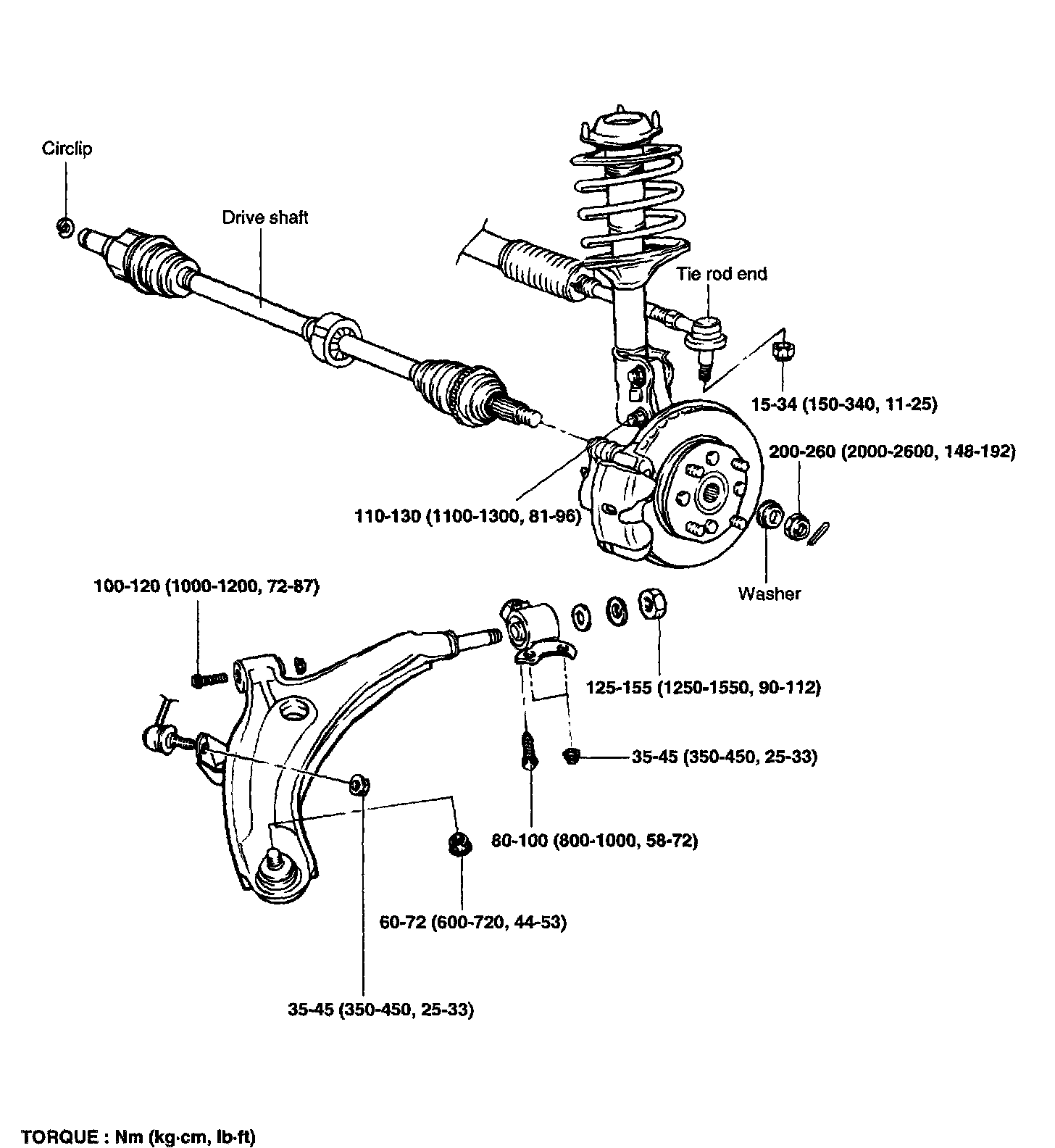 Circlip

Drive shaft

Tie rod end

15-34 (150-340, 11-25)

200-260 (2000-2600, 148-192)

110-130 (1100-1300, 81-96)

Washer

100-120 (1000-1200, 72-87)

125-155 (1250-1550, 90-112)

35-45 (350-450, 25-33)

80-100 (800-1000, 58-72)

60-72 (600-720, 44-53)

35-45 (350-450, 25-33)

TORQUE : Nm (kg·cm, lb·ft)