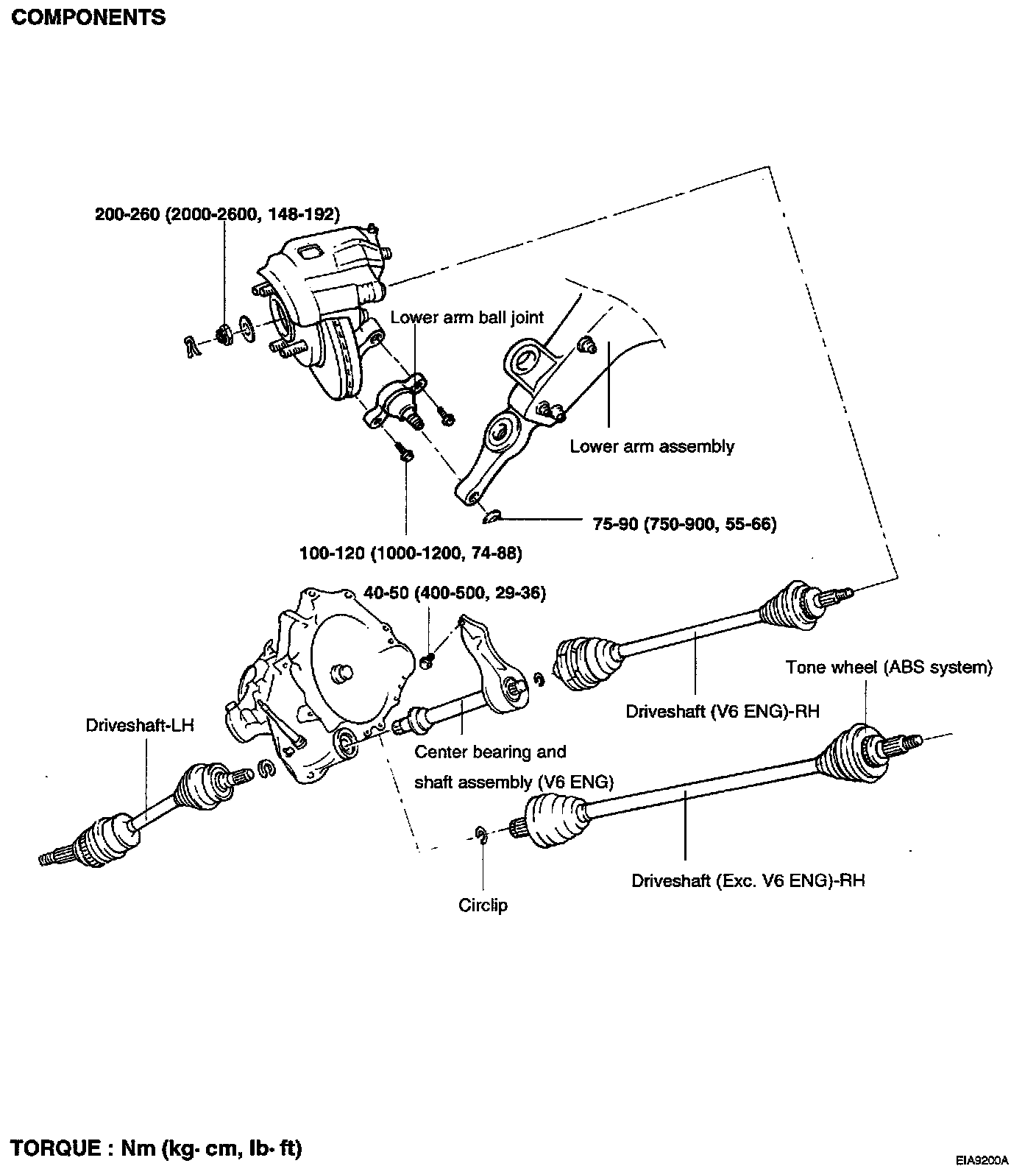 COMPONENTS

200-260 (2000-2600, 148-192)

Lower arm ball joint

Lower arm assembly

75-90 (750-900, 55-66)

100-120 (1000-1200, 74-88)

40-50 (400-500, 29-36)

Tone wheel (ABS system)

Driveshaft (V6 ENG)-RH

Driveshaft-LH

Center bearing and shaft assembly (V6 ENG)

Driveshaft (Exc. V6 ENG)-RH

Circlip

TORQUE : Nm (kg· cm, lb· ft)

EIA9200A