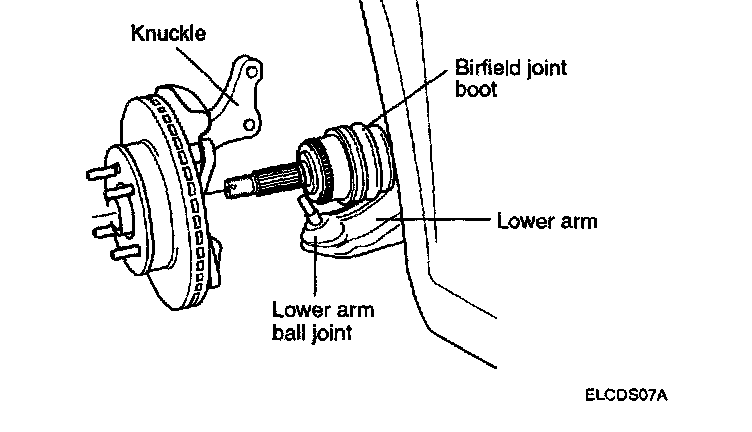 Knuckle

Birfield joint boot

Lower arm

Lower arm ball joint

ELCDS07A