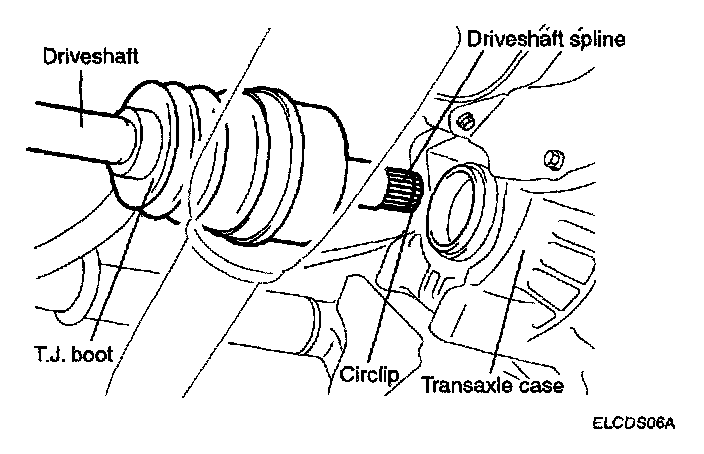 Driveshaft

Driveshaft spline

T.J. boot

Circlip

Transaxle case

ELCDS06A