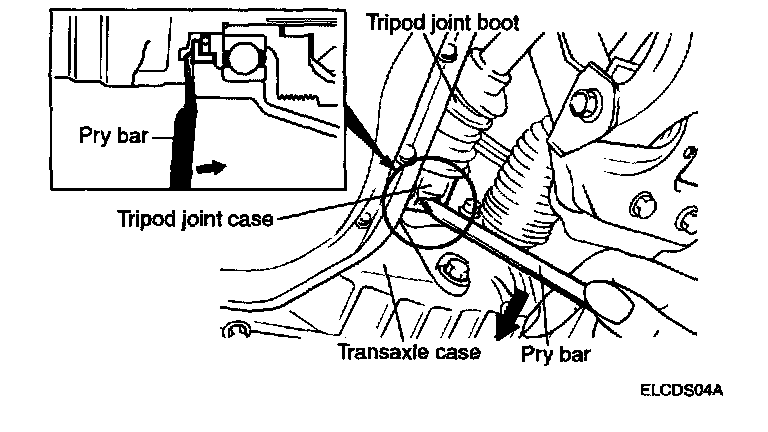 Tripod joint boot
Pry bar
Tripod joint case
Transaxle case
Pry bar
ELCDS04A