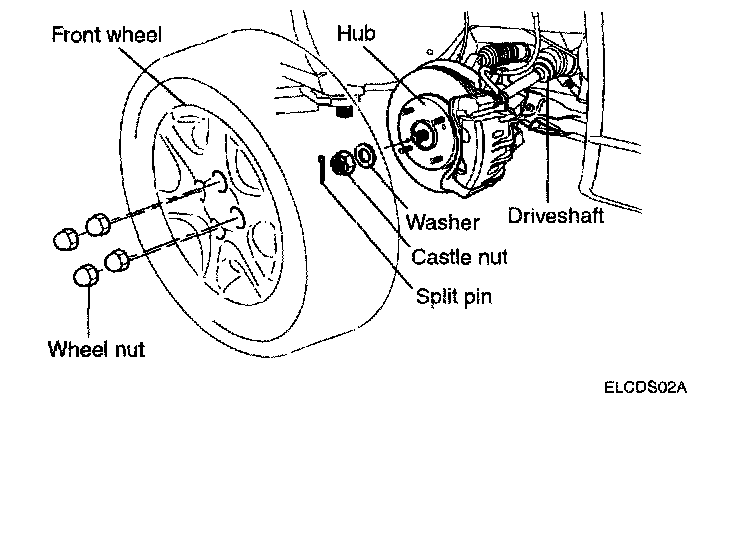 Front wheel
Hub
Washer
Driveshaft
Castle nut
Split pin
Wheel nut
ELCDS02A