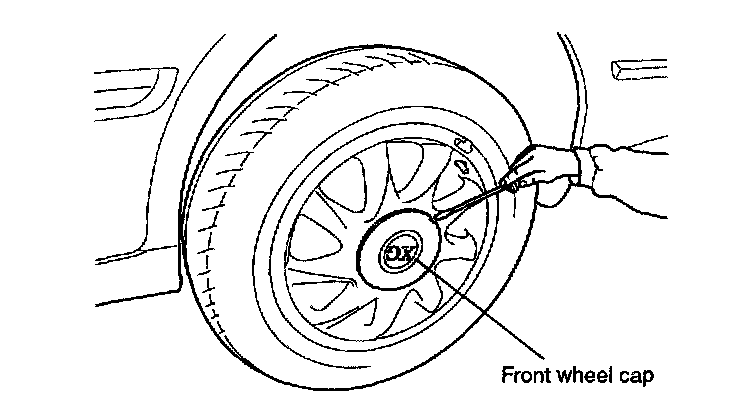 XG

Front wheel cap