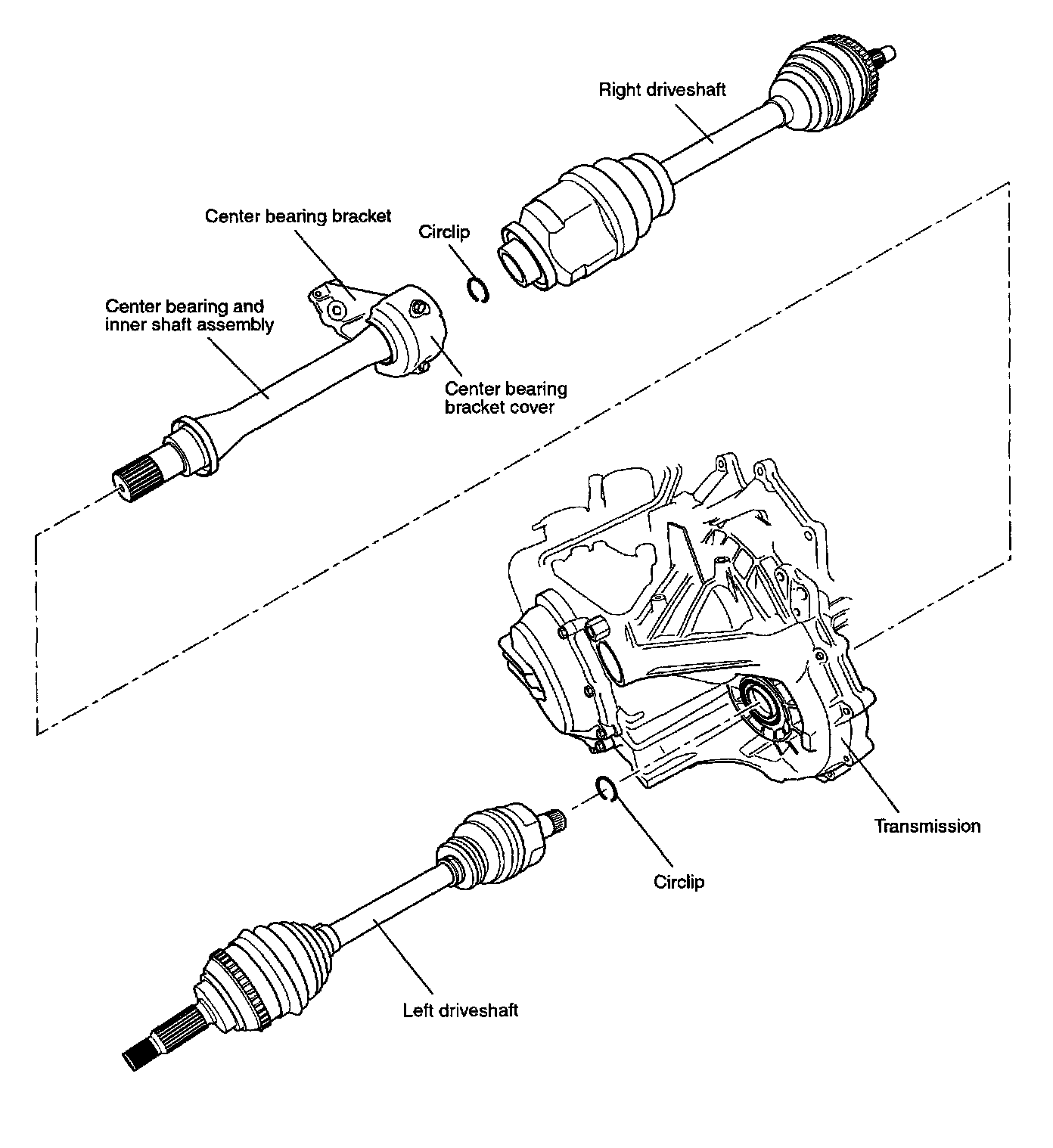 Right driveshaft

Center bearing bracket

Circlip

Center bearing and inner shaft assembly

Center bearing bracket cover

Transmission

Circlip

Left driveshaft