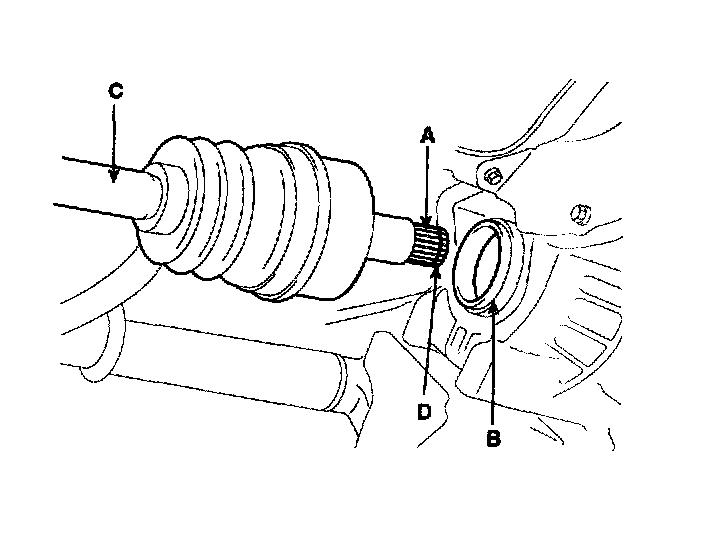 C
A
D
B