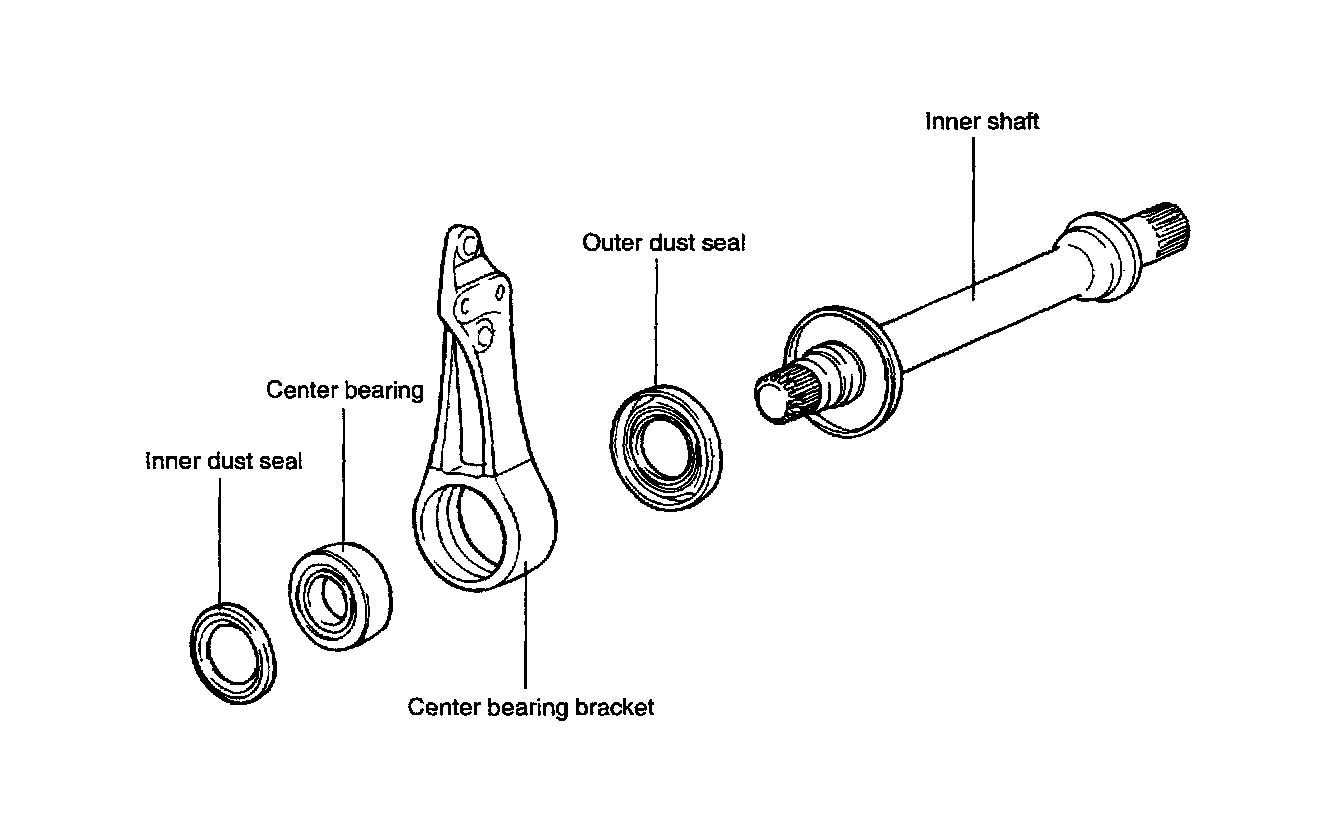 Inner shaft

Outer dust seal

Center bearing

Inner dust seal

Center bearing bracket