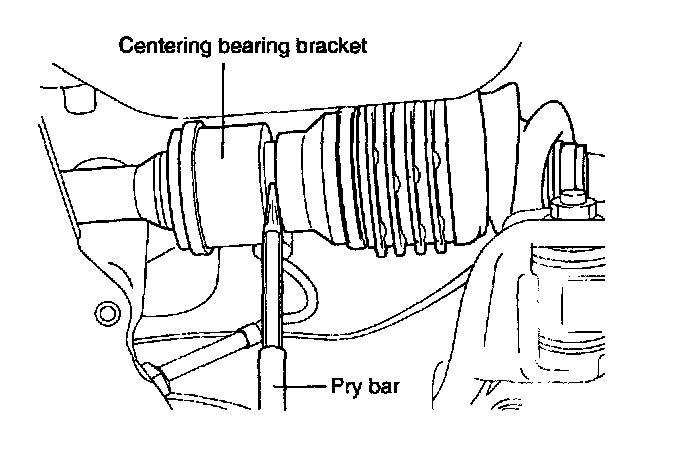 Centering bearing bracket

Pry bar