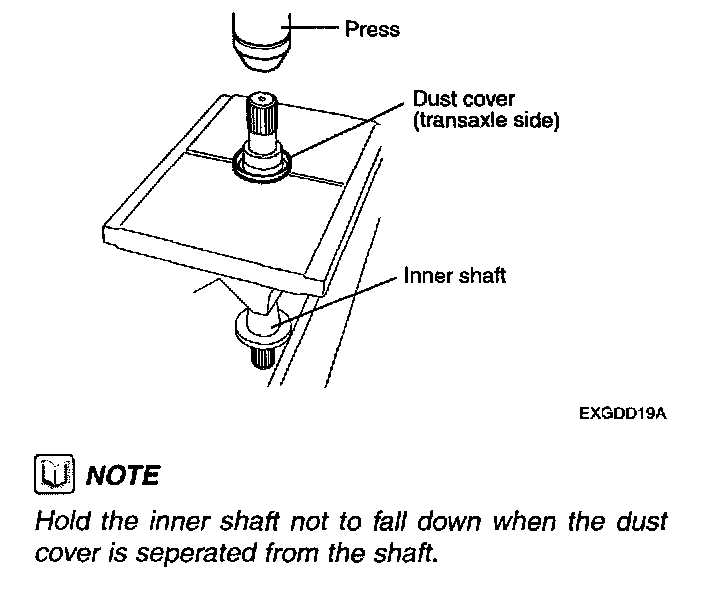 Press

Dust cover (transaxle side)

Inner shaft

EXGDD19A

NOTE

Hold the inner shaft not to fall down when the dust cover is seperated from the shaft.