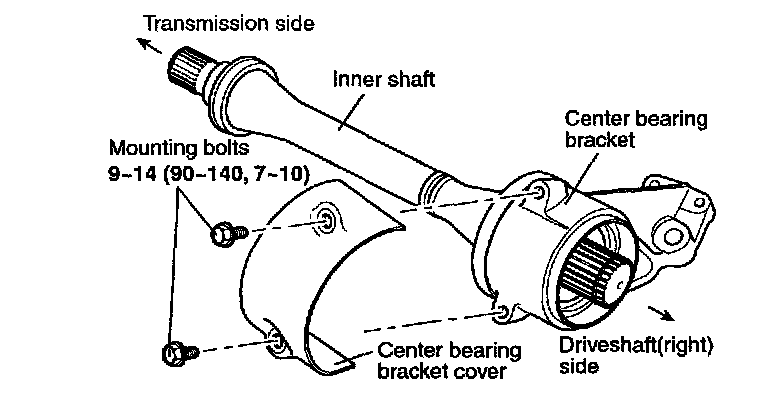 Transmission side

Inner shaft

Center bearing bracket

Mounting bolts
9~14 (90~140, 7~10)

Center bearing bracket cover

Driveshaft(right) side