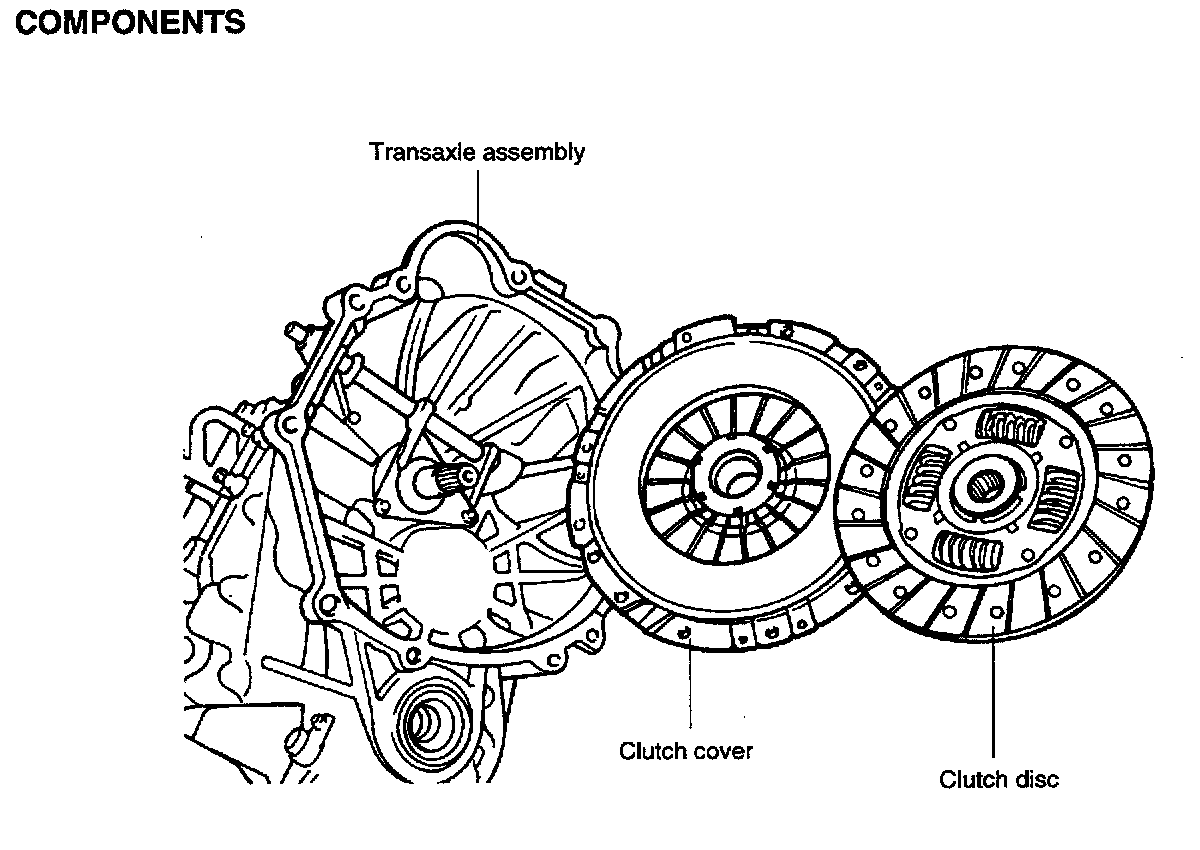 COMPONENTS

Transaxle assembly

Clutch cover

Clutch disc