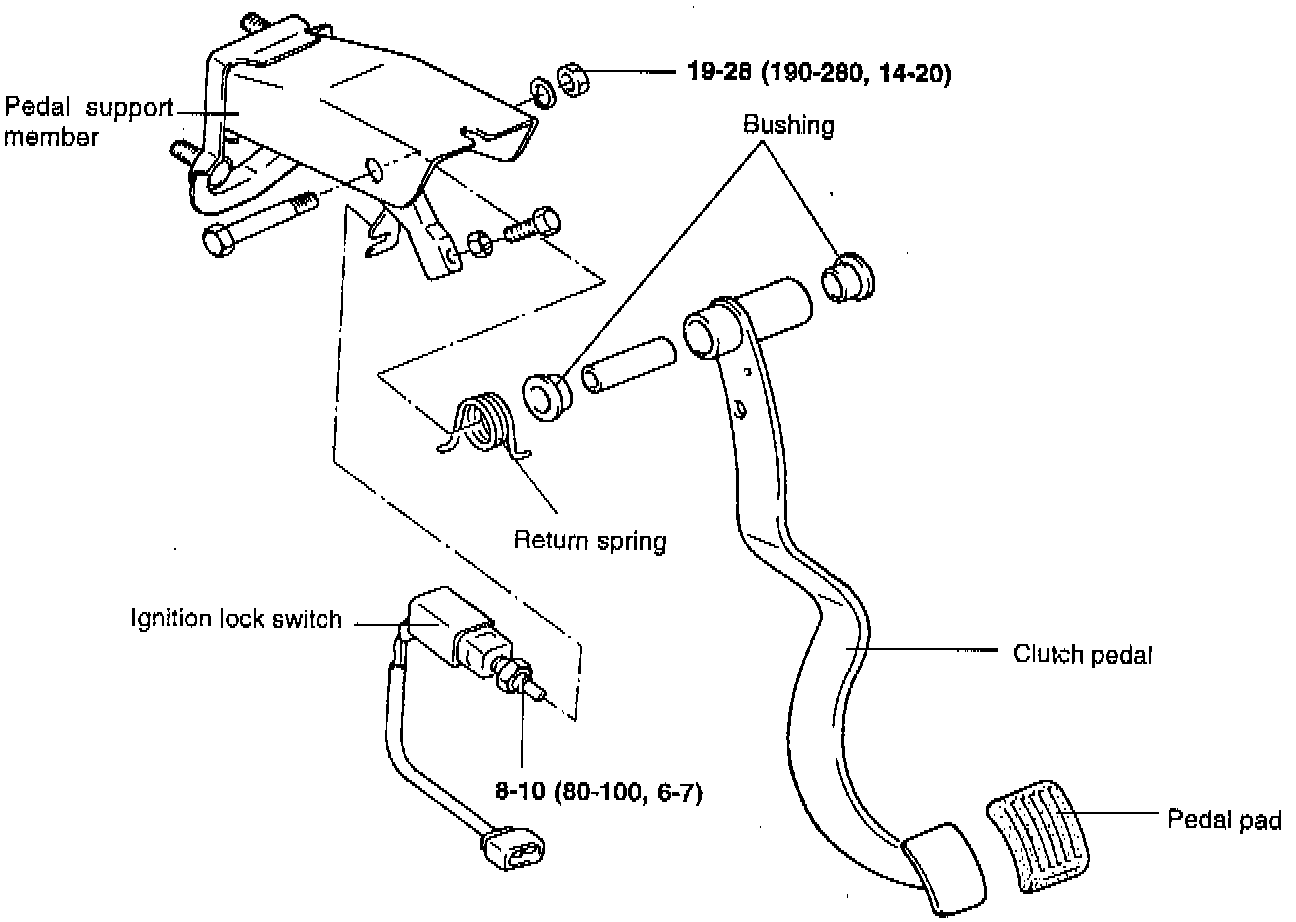 Pedal support member

19-28 (190-280, 14-20)

Bushing

Return spring

Ignition lock switch

Clutch pedal

8-10 (80-100, 6-7)

Pedal pad