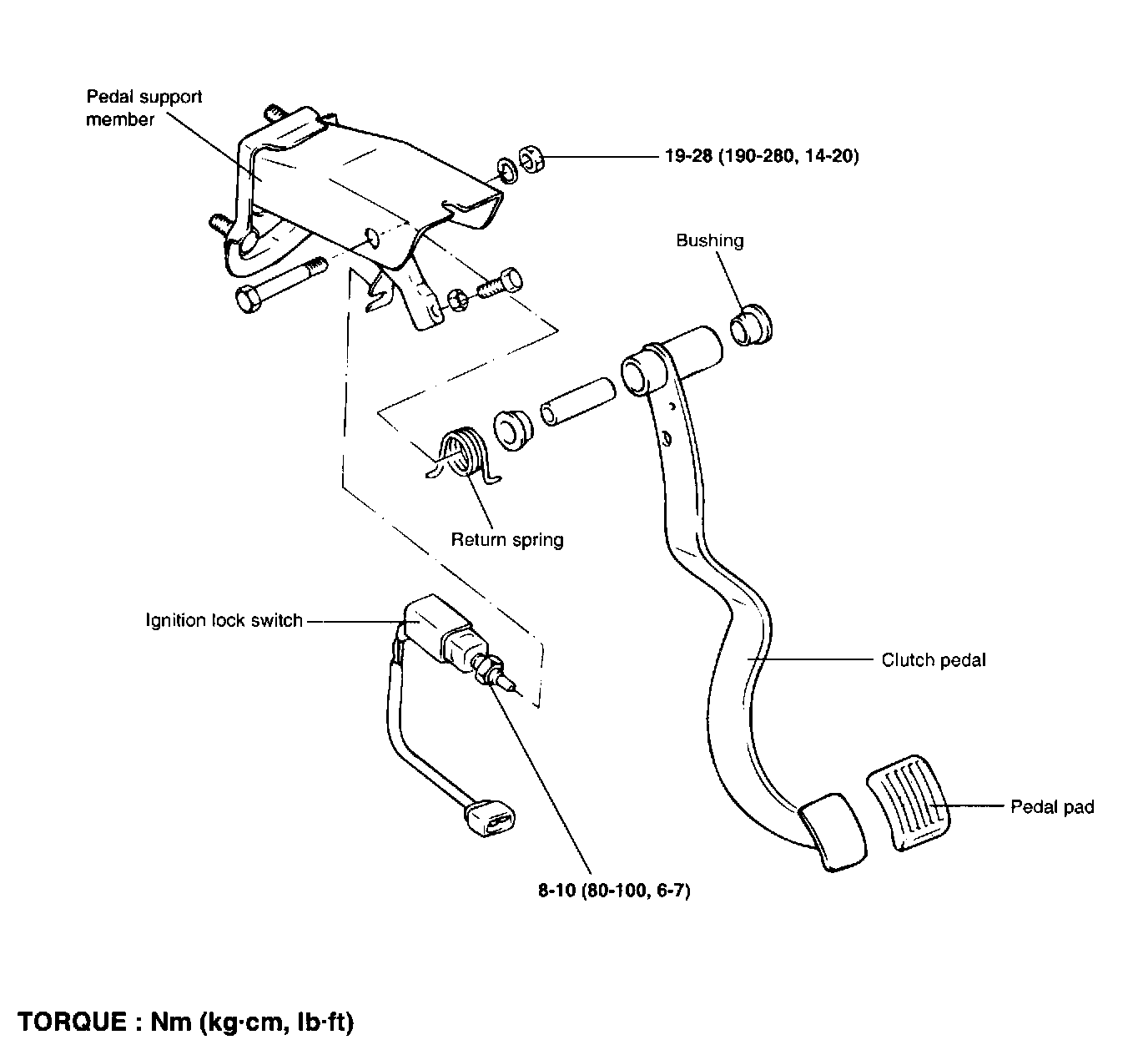 Pedal support member

19-28 (190-280, 14-20)

Bushing

Return spring

Ignition lock switch

Clutch pedal

Pedal pad

8-10 (80-100, 6-7)

TORQUE : Nm (kg·cm, lb·ft)