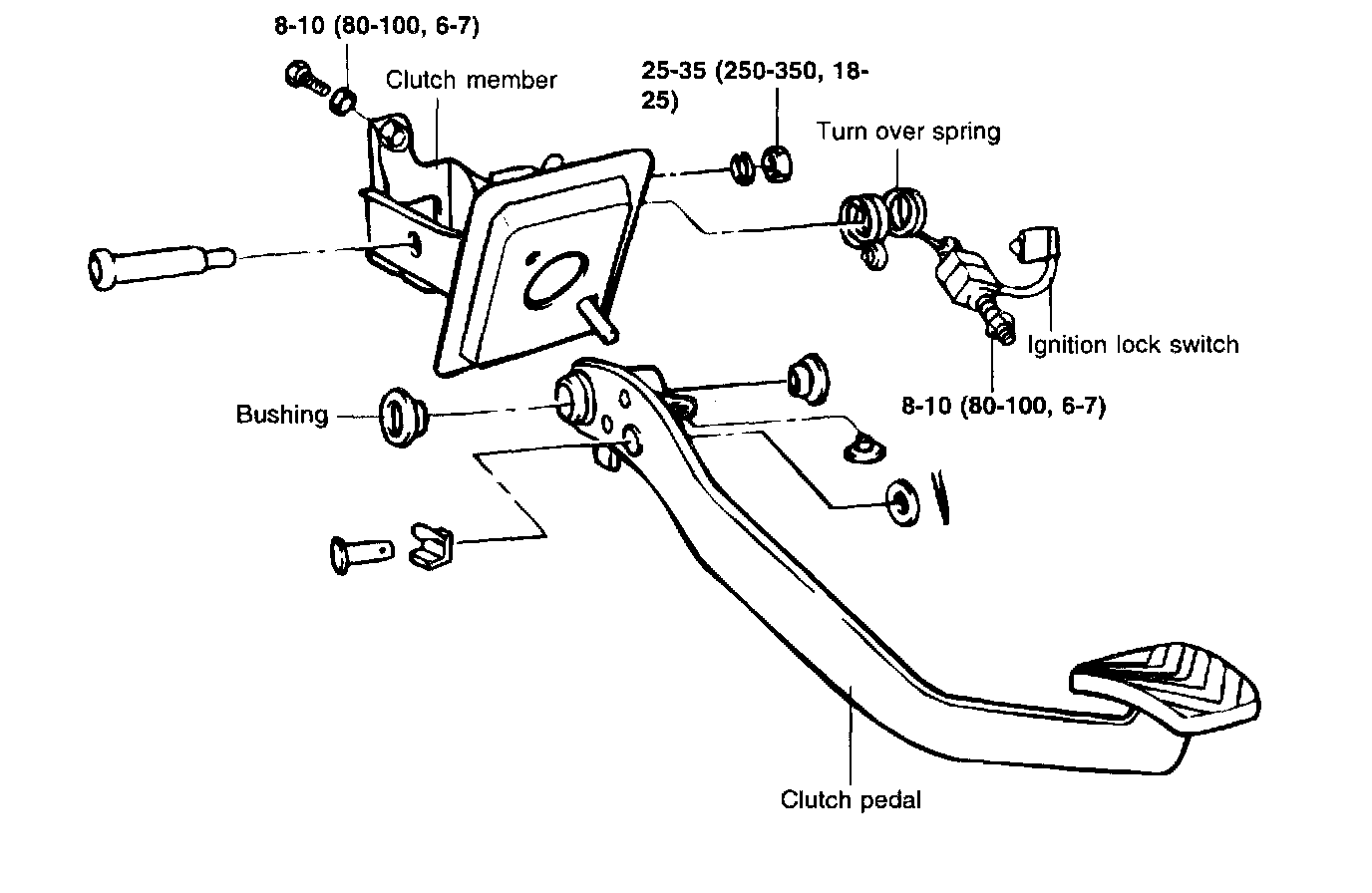 8-10 (80-100, 6-7)

Clutch member

25-35 (250-350, 18-25)

Turn over spring

Ignition lock switch

8-10 (80-100, 6-7)

Bushing

Clutch pedal