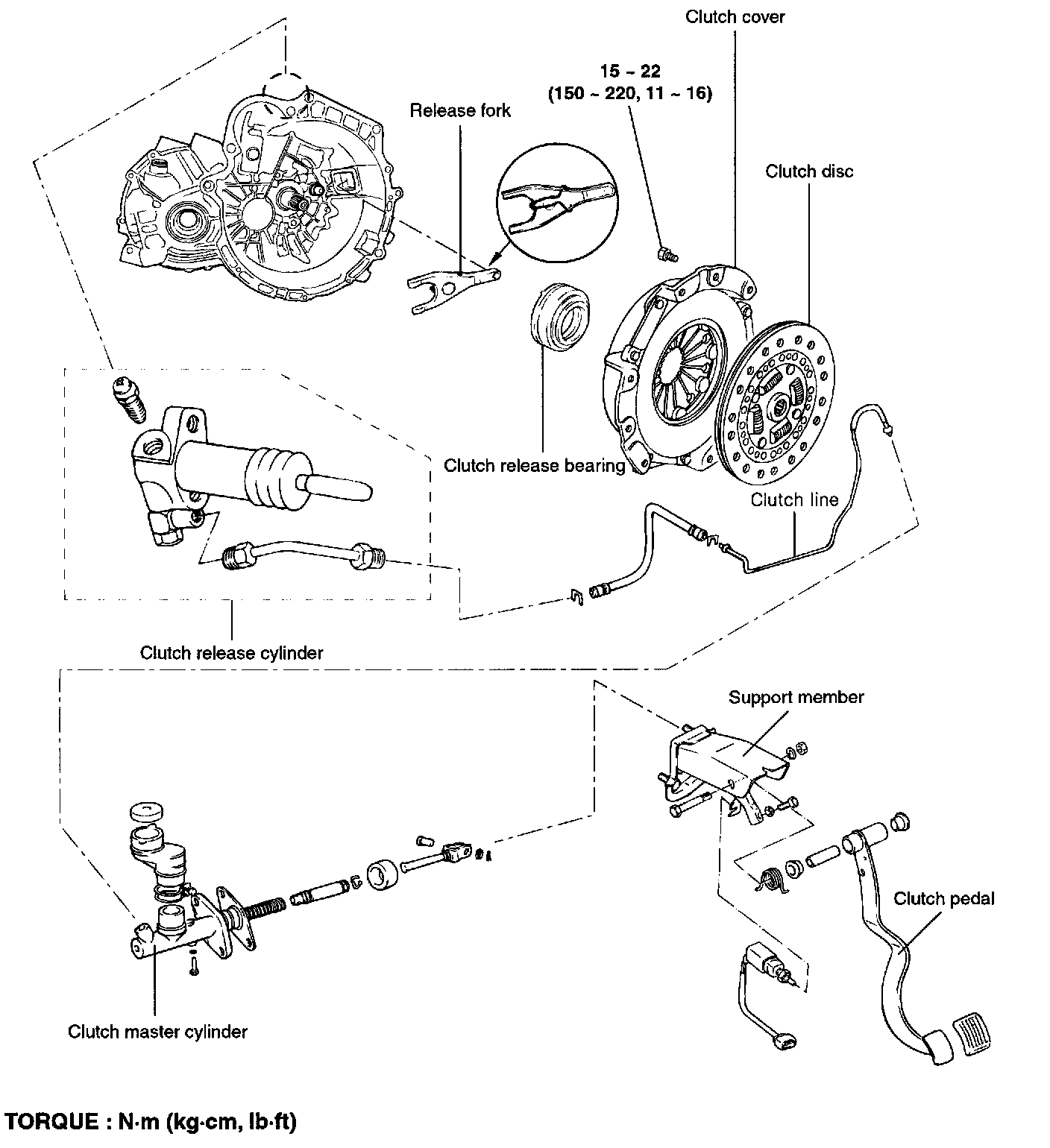 Clutch cover

15 ~ 22
(150 ~ 220, 11 ~ 16)

Release fork

Clutch disc

Clutch release bearing

Clutch line

Clutch release cylinder

Support member

Clutch pedal

Clutch master cylinder

TORQUE : N·m (kg·cm, lb·ft)