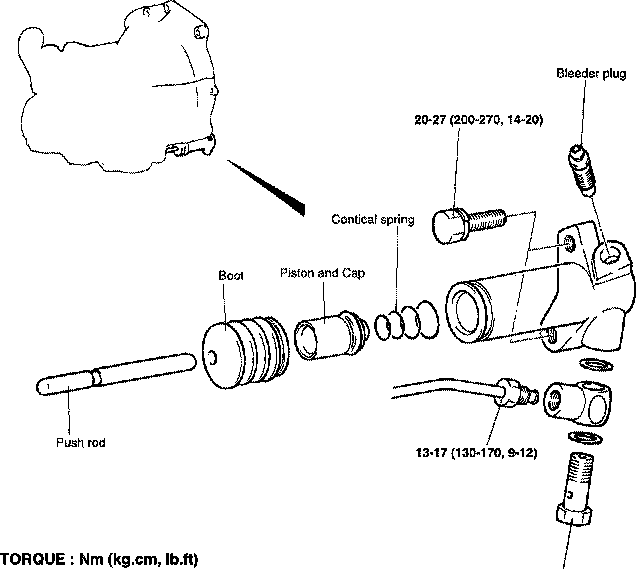 Bleeder plug

20-27 (200-270, 14-20)

Contical spring

Boot

Piston and Cap

Push rod

13-17 (130-170, 9-12)

TORQUE : Nm (kg.cm, lb.ft)