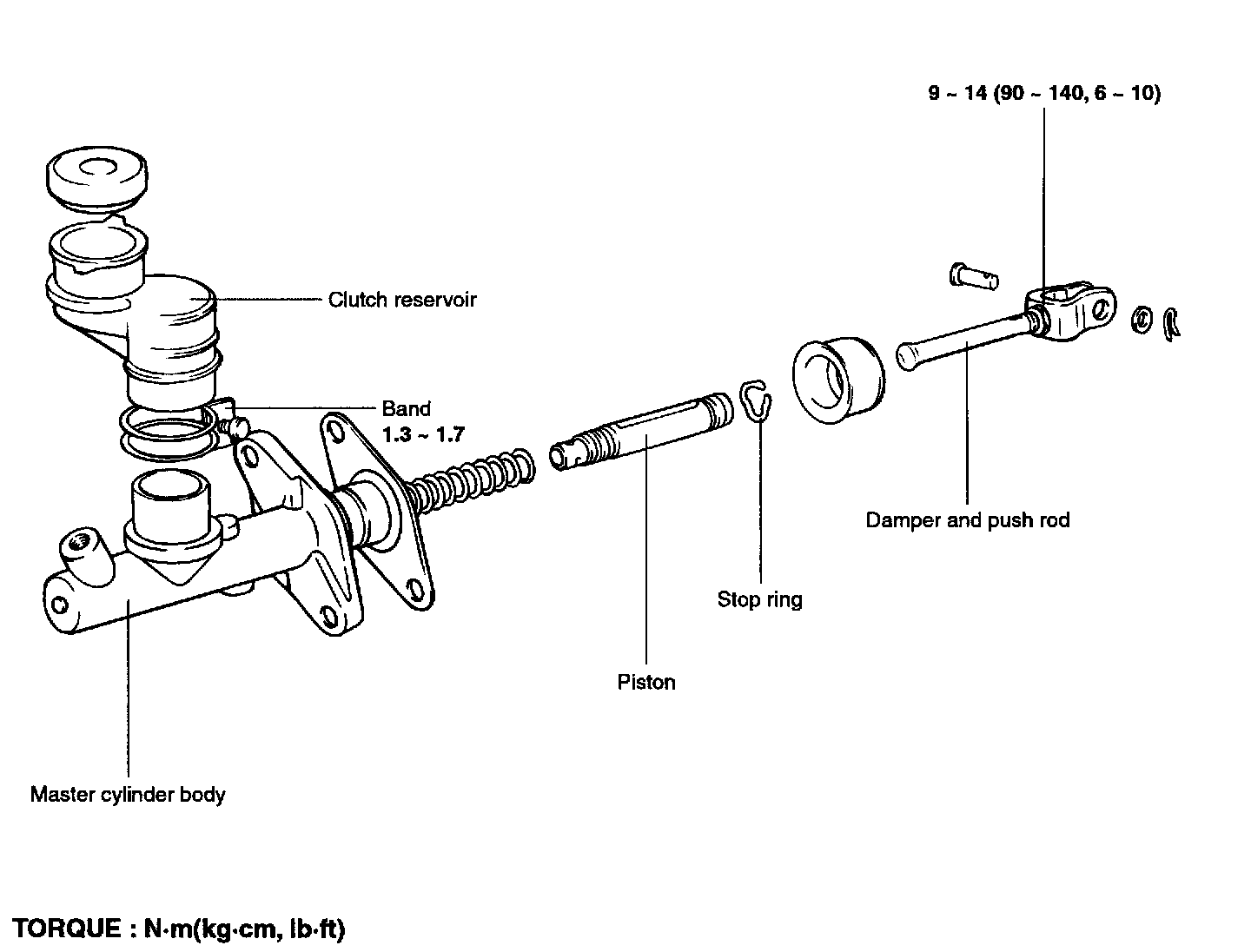 9 ~ 14 (90 ~ 140, 6 ~ 10)

Clutch reservoir

Band
1.3 ~ 1.7

Damper and push rod

Stop ring

Piston

Master cylinder body

TORQUE : N·m(kg·cm, lb·ft)