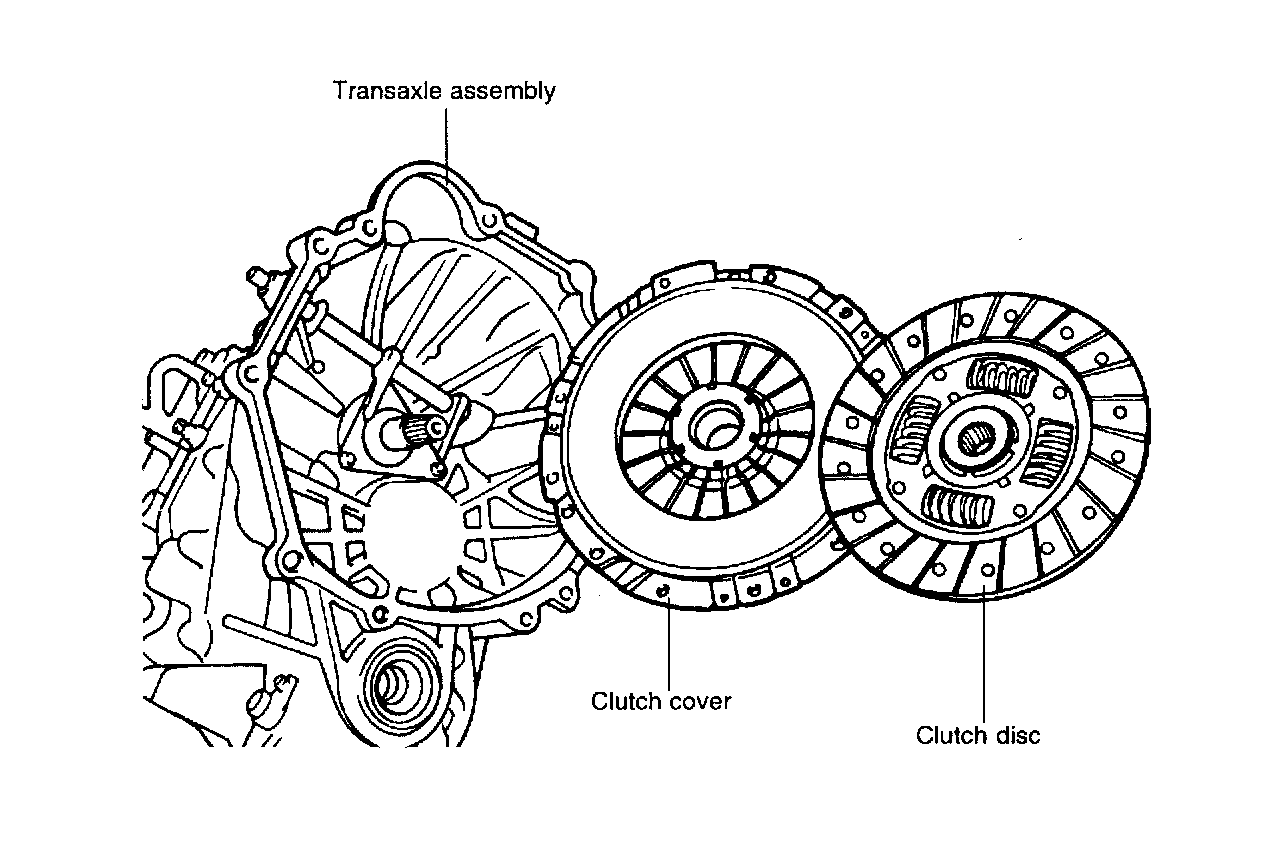 Transaxle assembly

Clutch cover

Clutch disc