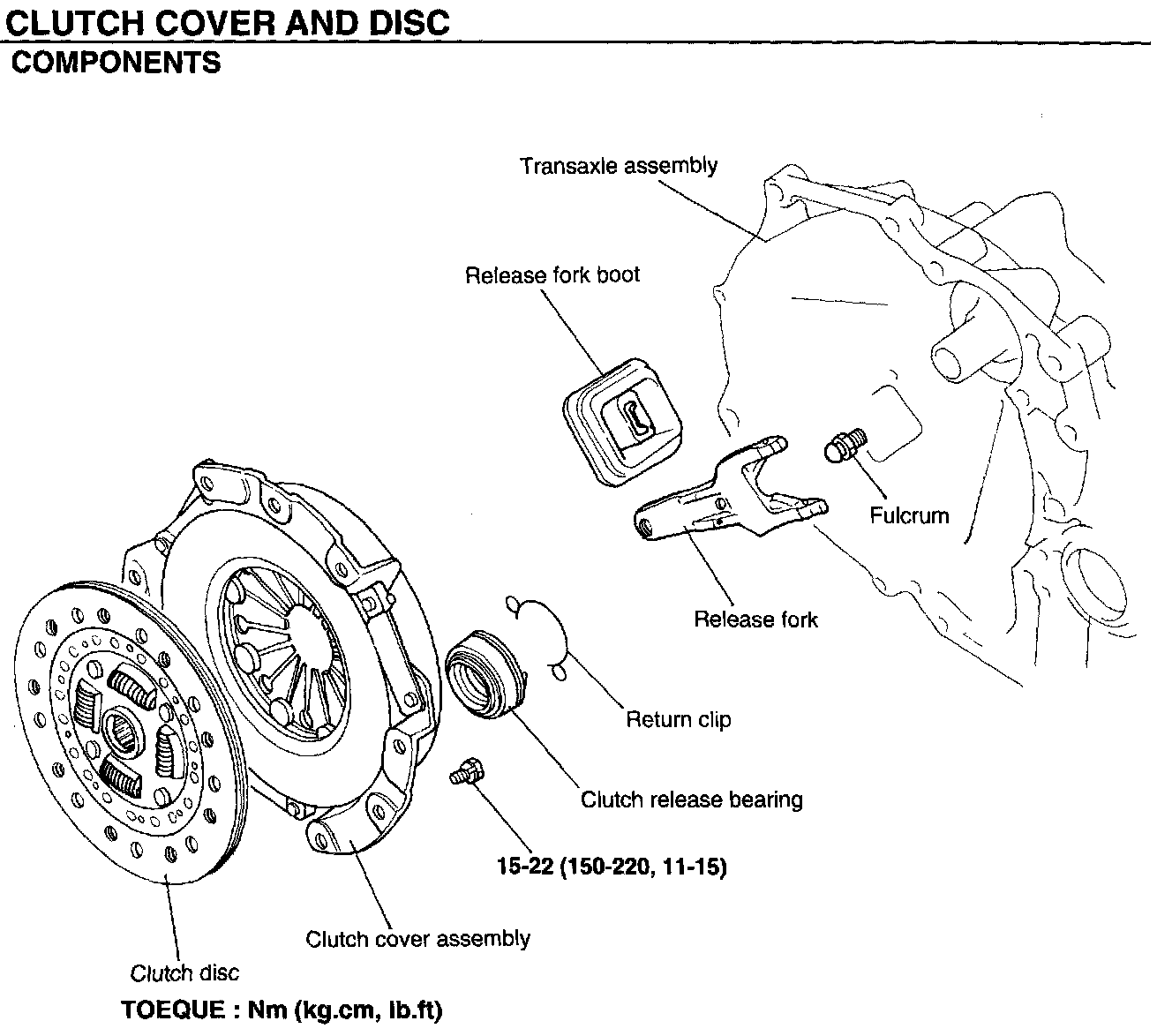 CLUTCH COVER AND DISC
COMPONENTS

Transaxle assembly

Release fork boot

Fulcrum

Release fork

Return clip

Clutch release bearing

15-22 (150-220, 11-15)

Clutch cover assembly

Clutch disc

TOEQUE : Nm (kg.cm, lb.ft)