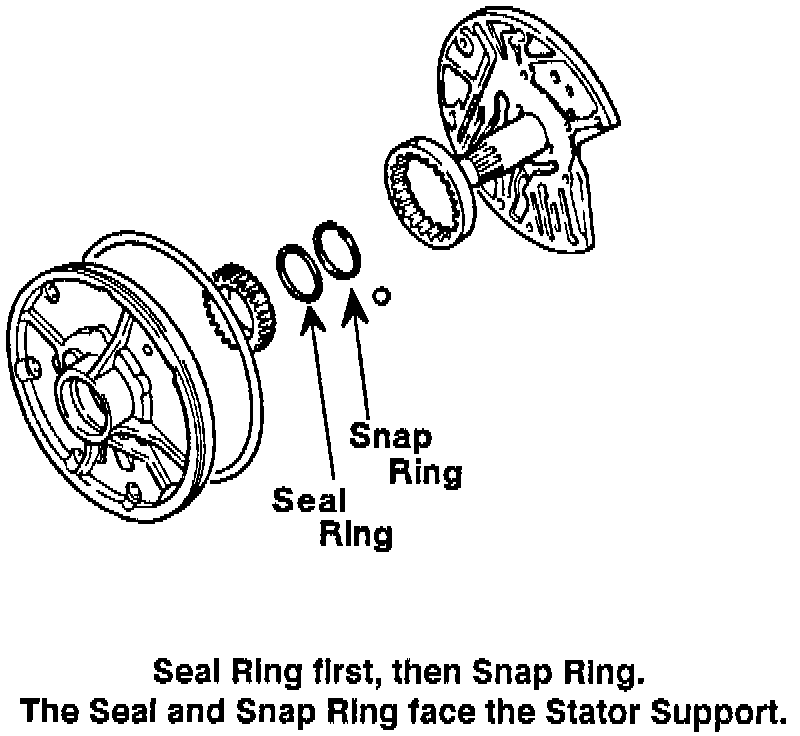 Snap Ring

Seal Ring

Seal Ring first, then Snap Ring.
The Seal and Snap Ring face the Stator Support.