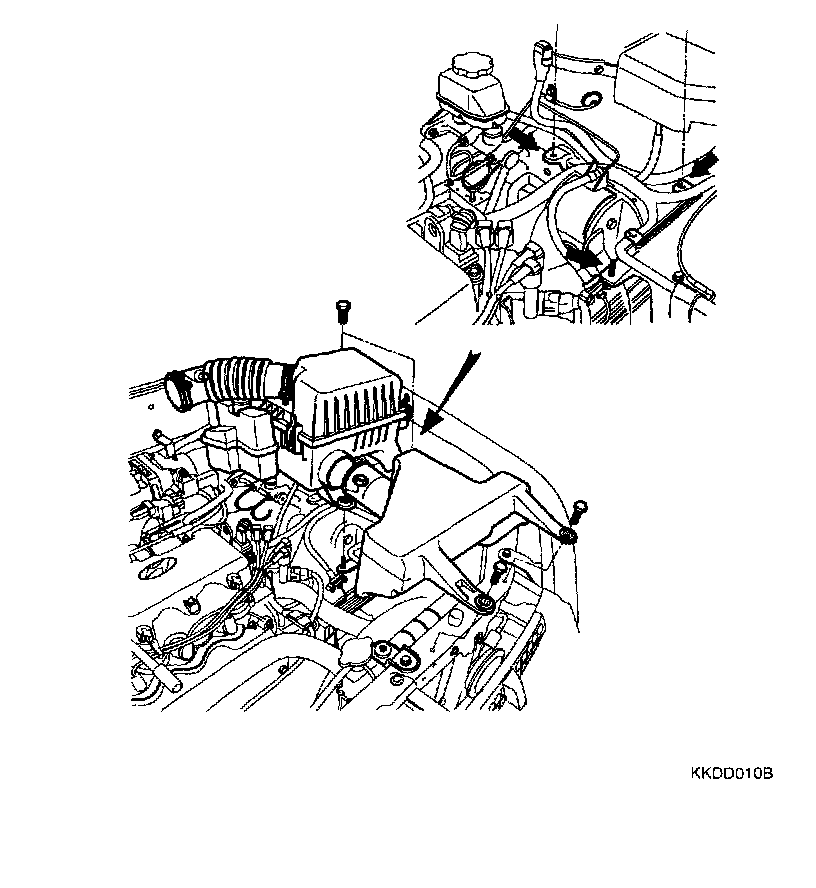 KKDD010B