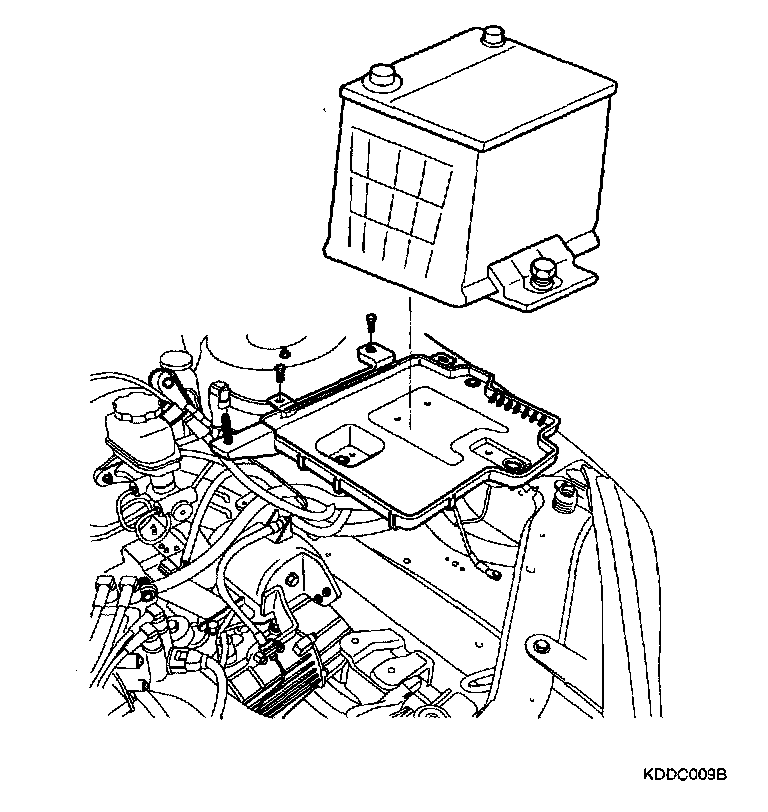 KDDC009B