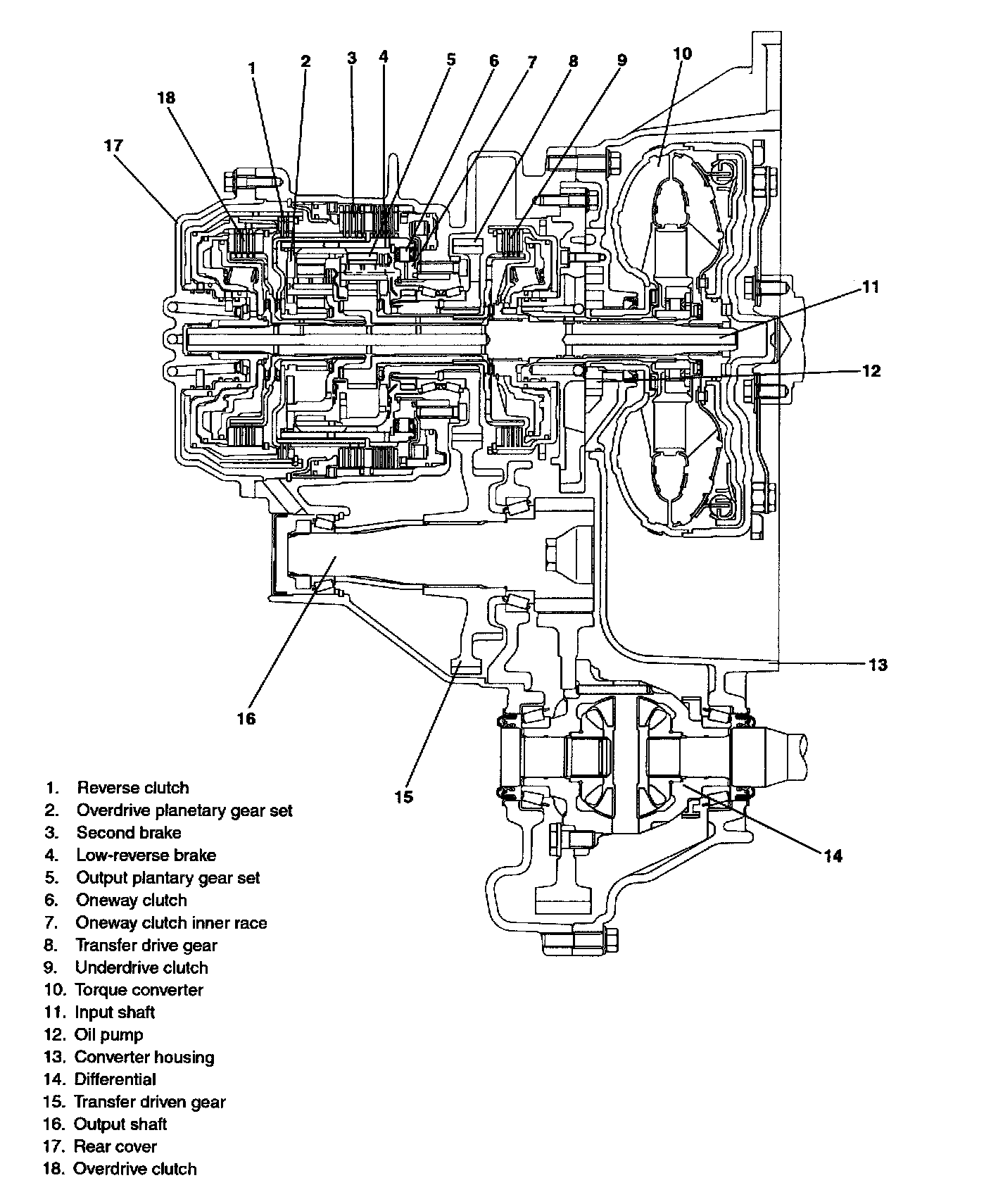 1 2 3 4 5 6 7 8 9 10

18

17

11

12

13

16

15

14

1. Reverse clutch
2. Overdrive planetary gear set
3. Second brake
4. Low-reverse brake
5. Output plantary gear set
6. Oneway clutch
7. Oneway clutch inner race
8. Transfer drive gear
9. Underdrive clutch
10. Torque converter
11. Input shaft
12. Oil pump
13. Converter housing
14. Differential
15. Transfer driven gear
16. Output shaft
17. Rear cover
18. Overdrive clutch