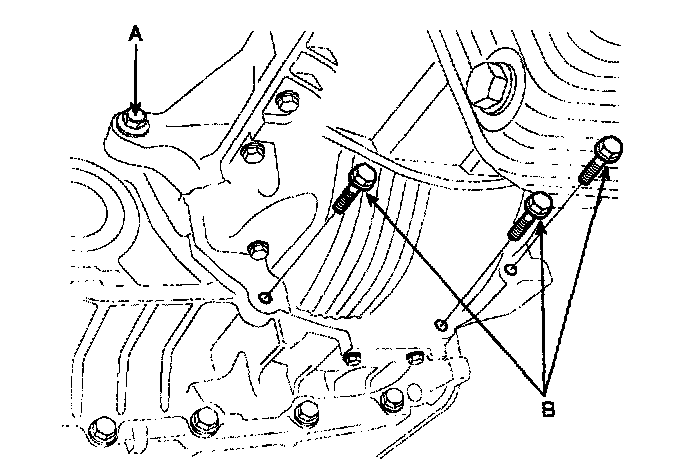 A

B