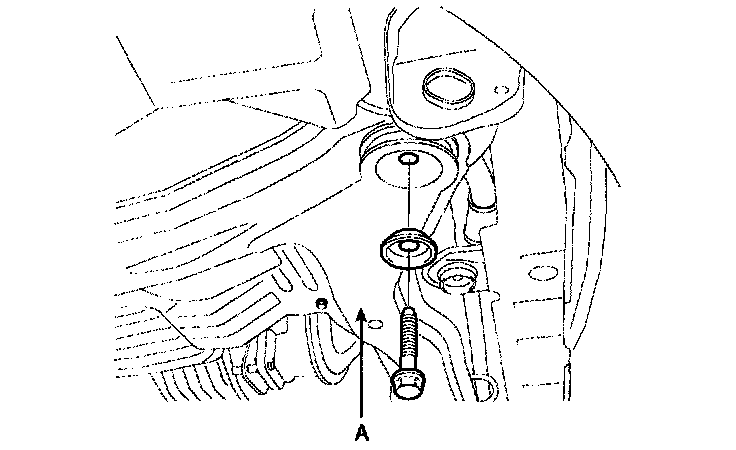 A